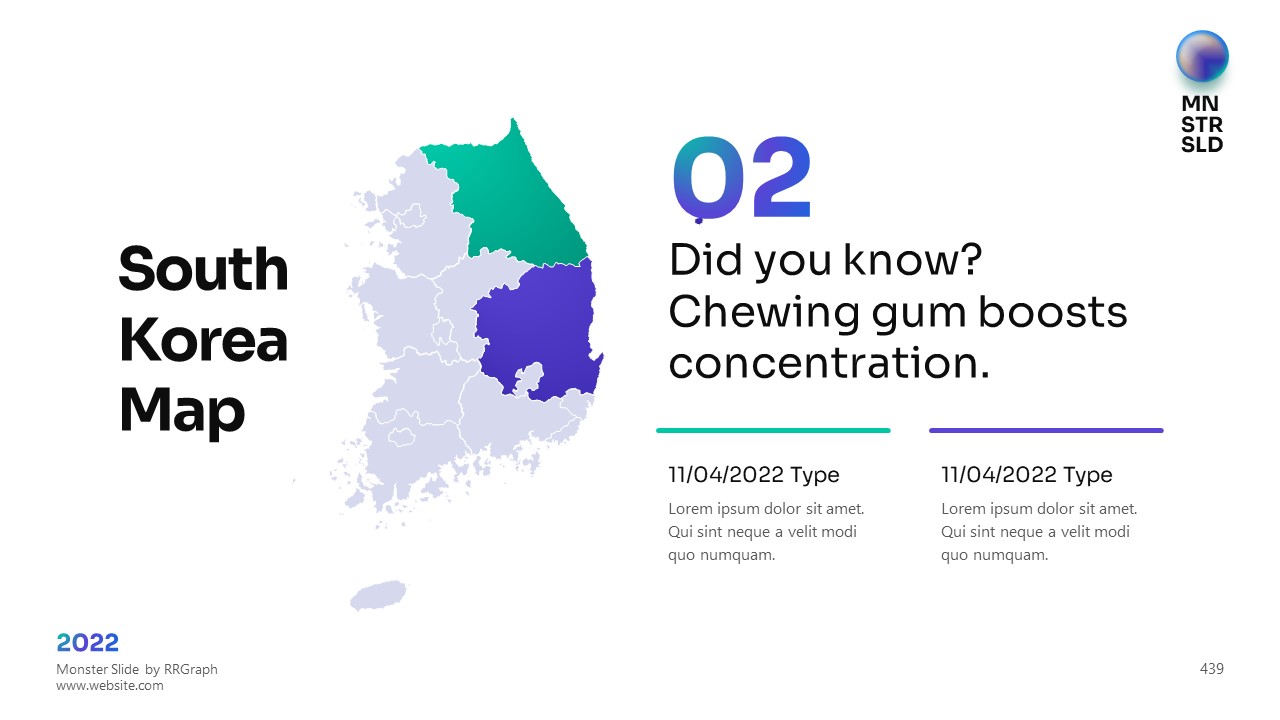 MN
STR
SLD

South Korea Map

02

Did you know? Chewing gum boosts concentration.

11/04/2022 Type

Lorem ipsum dolor sit amet. Qui sint neque a velit modi quo numquam.

11/04/2022 Type

Lorem ipsum dolor sit amet. Qui sint neque a velit modi quo numquam.

2022
Monster Slide by RRGraph
www.website.com

439