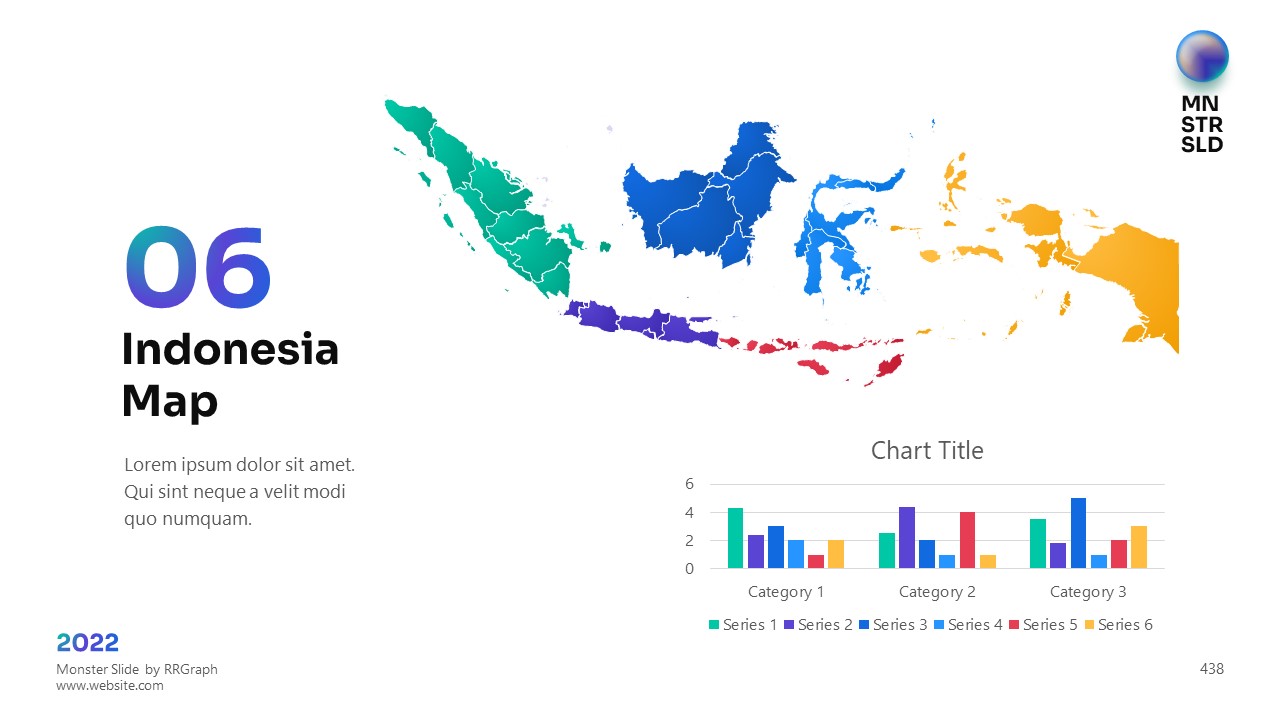 MN
STR
SLD

06
Indonesia Map

Lorem ipsum dolor sit amet. Qui sint neque a velit modi quo numquam.

Chart Title

6
4
2
0

Category 1
Category 2
Category 3

Series 1 Series 2 Series 3 Series 4 Series 5 Series 6

2022
Monster Slide by RRGraph
www.website.com

438