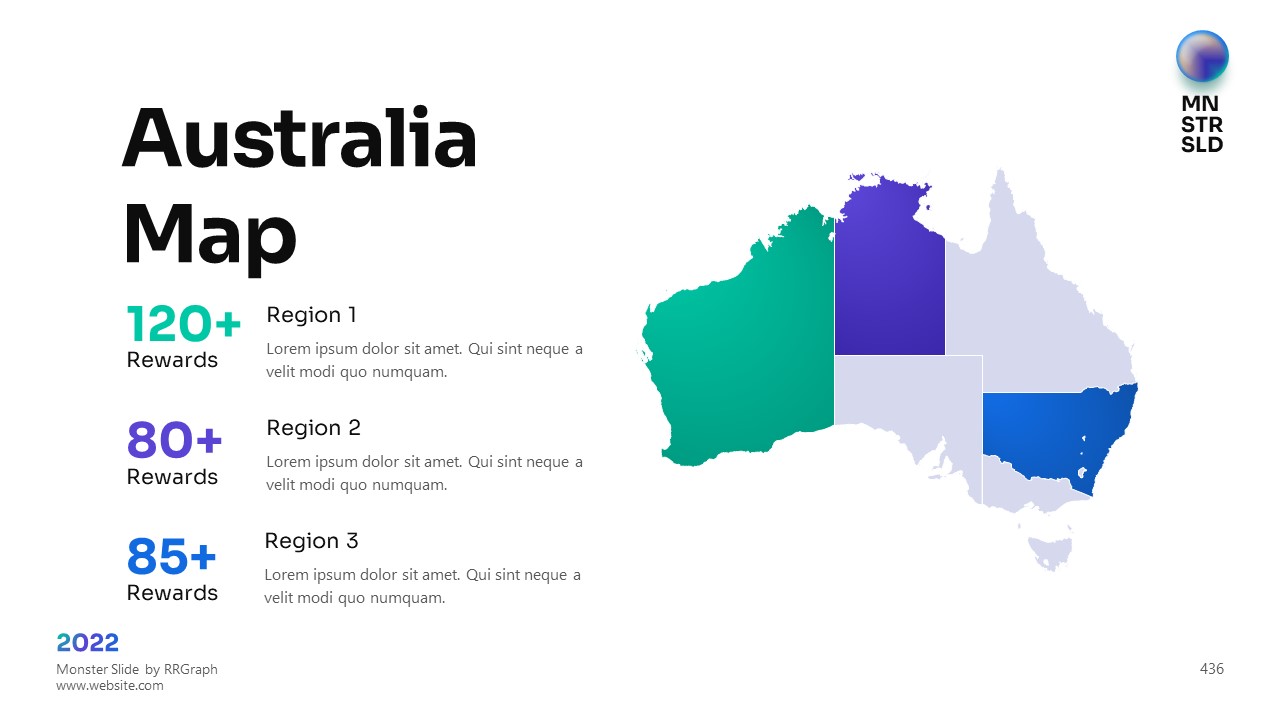 MN
STR
SLD

Australia Map

120+
Rewards

Region 1
Lorem ipsum dolor sit amet. Qui sint neque a velit modi quo numquam.

80+
Rewards

Region 2
Lorem ipsum dolor sit amet. Qui sint neque a velit modi quo numquam.

85+
Rewards

Region 3
Lorem ipsum dolor sit amet. Qui sint neque a velit modi quo numquam.

2022
Monster Slide by RRGraph
www.website.com

436