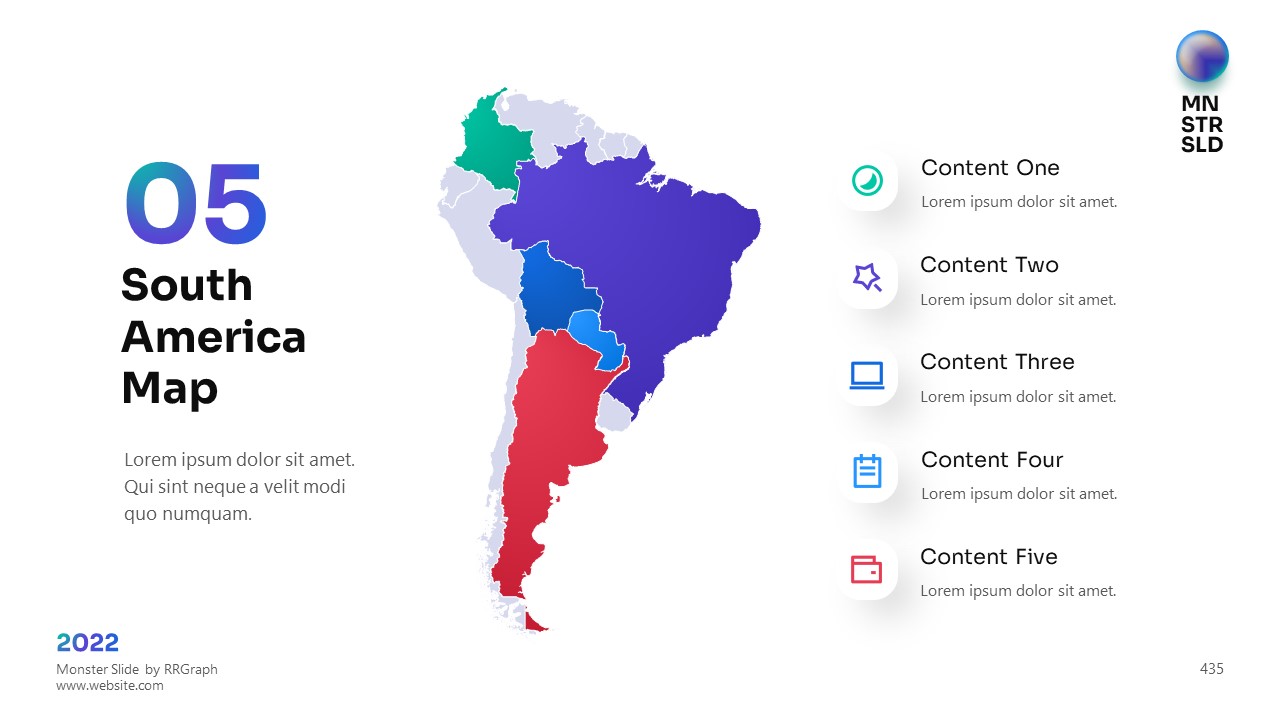 MN
STR
SLD

05

South America Map

Lorem ipsum dolor sit amet. Qui sint neque a velit modi quo numquam.

Content One
Lorem ipsum dolor sit amet.

Content Two
Lorem ipsum dolor sit amet.

Content Three
Lorem ipsum dolor sit amet.

Content Four
Lorem ipsum dolor sit amet.

Content Five
Lorem ipsum dolor sit amet.

2022
Monster Slide by RRGraph
www.website.com

435