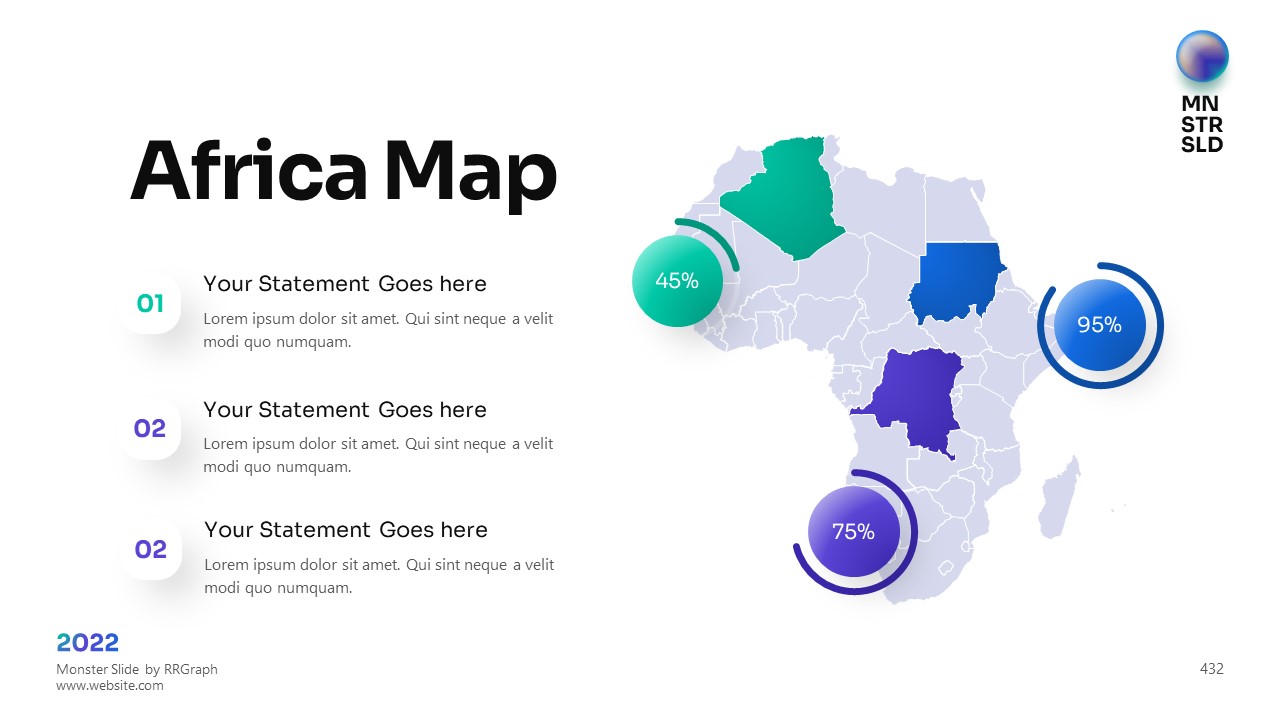 MN
STR
SLD

Africa Map

01
Your Statement Goes here
Lorem ipsum dolor sit amet. Qui sint neque a velit modi quo numquam.

02
Your Statement Goes here
Lorem ipsum dolor sit amet. Qui sint neque a velit modi quo numquam.

02
Your Statement Goes here
Lorem ipsum dolor sit amet. Qui sint neque a velit modi quo numquam.

45%

95%

75%

2022
Monster Slide by RRGraph
www.website.com

432