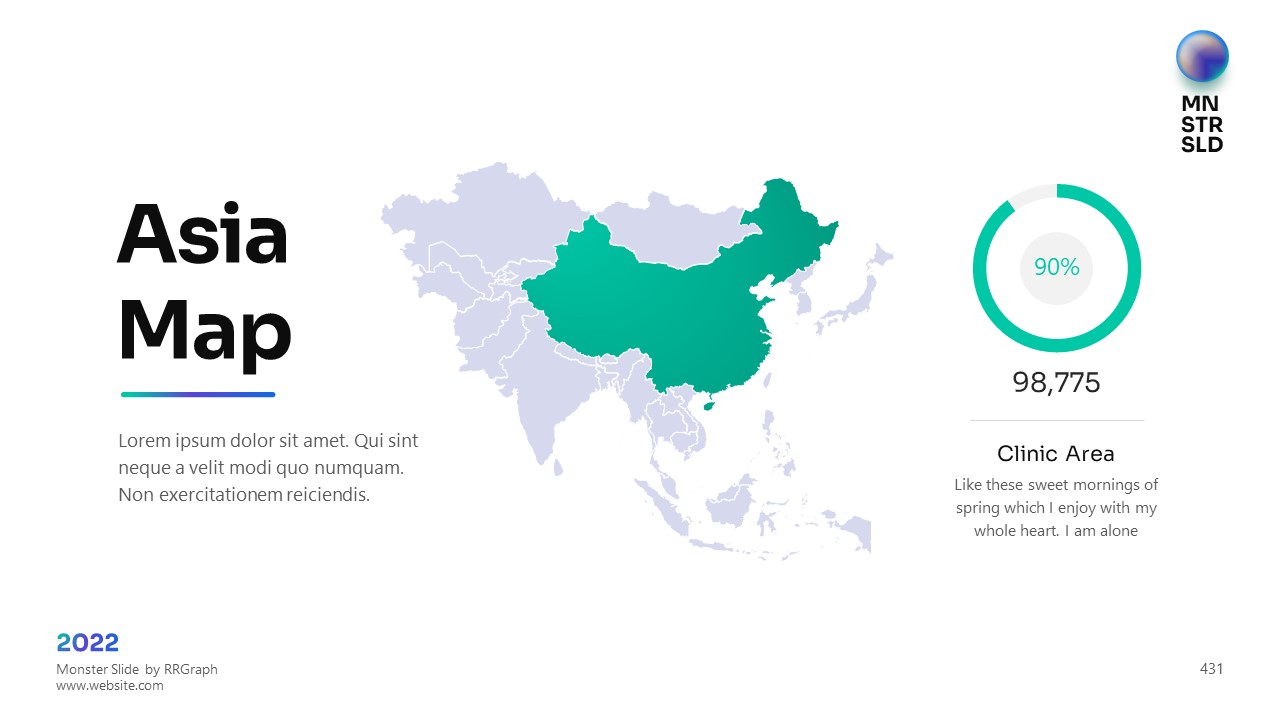 MN
STR
SLD

Asia
Map

Lorem ipsum dolor sit amet. Qui sint neque a velit modi quo numquam. Non exercitationem reiciendis.

90%

98,775

Clinic Area

Like these sweet mornings of spring which I enjoy with my whole heart. I am alone

2022
Monster Slide by RRGraph
www.website.com

431