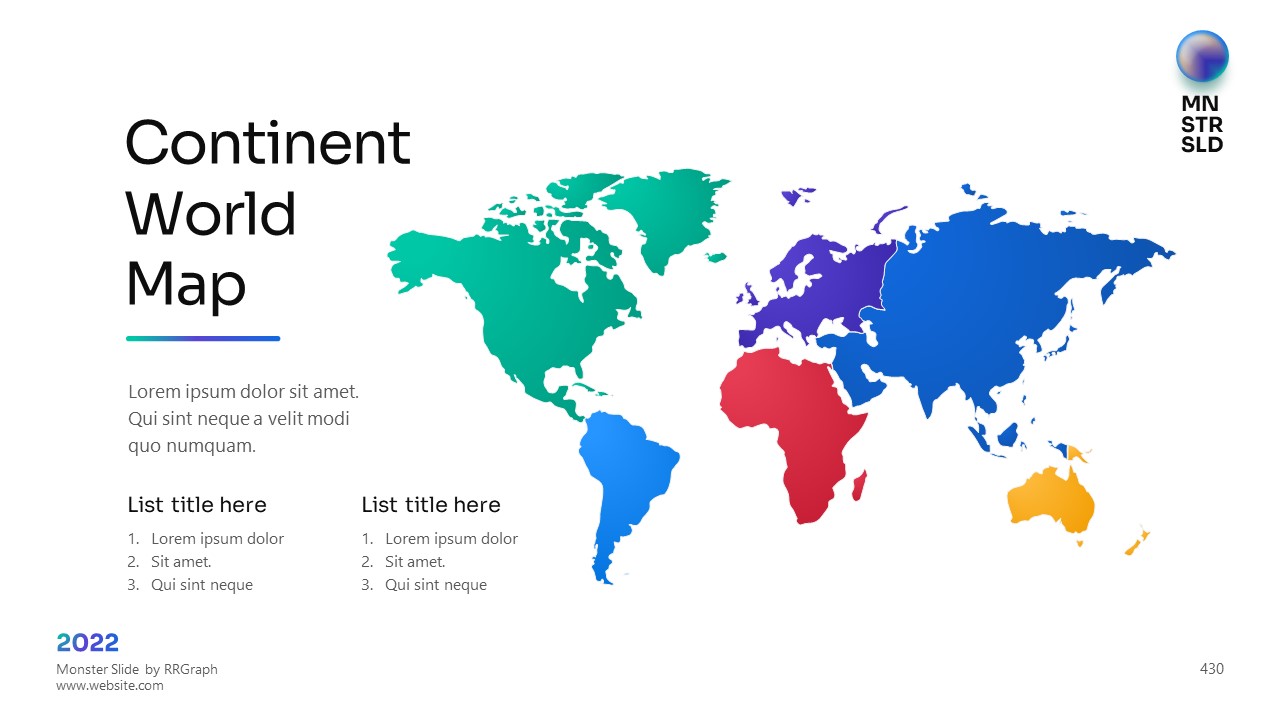 MN
STR
SLD

Continent World Map

Lorem ipsum dolor sit amet. Qui sint neque a velit modi quo numquam.

List title here

1. Lorem ipsum dolor
2. Sit amet.
3. Qui sint neque

List title here

1. Lorem ipsum dolor
2. Sit amet.
3. Qui sint neque

2022
Monster Slide by RRGraph
www.website.com

430