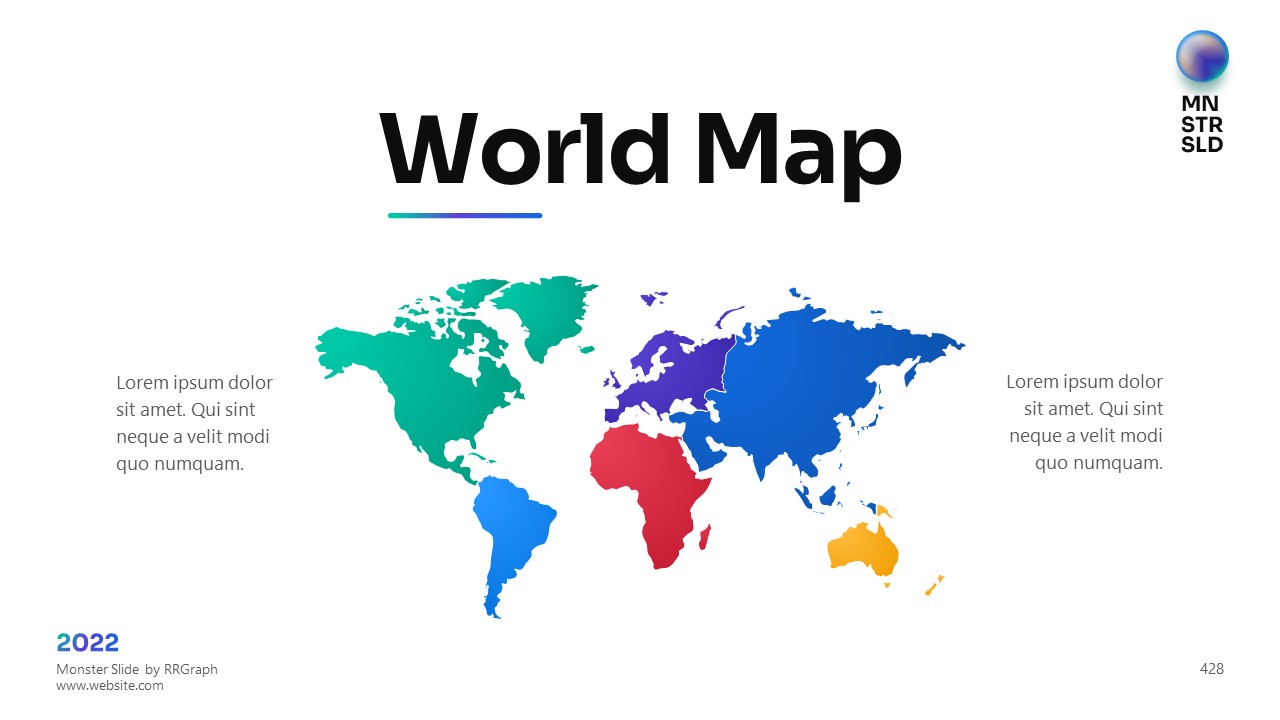 MN
STR
SLD

World Map

Lorem ipsum dolor sit amet. Qui sint neque a velit modi quo numquam.

Lorem ipsum dolor sit amet. Qui sint neque a velit modi quo numquam.

2022

Monster Slide by RRGraph
www.website.com

428