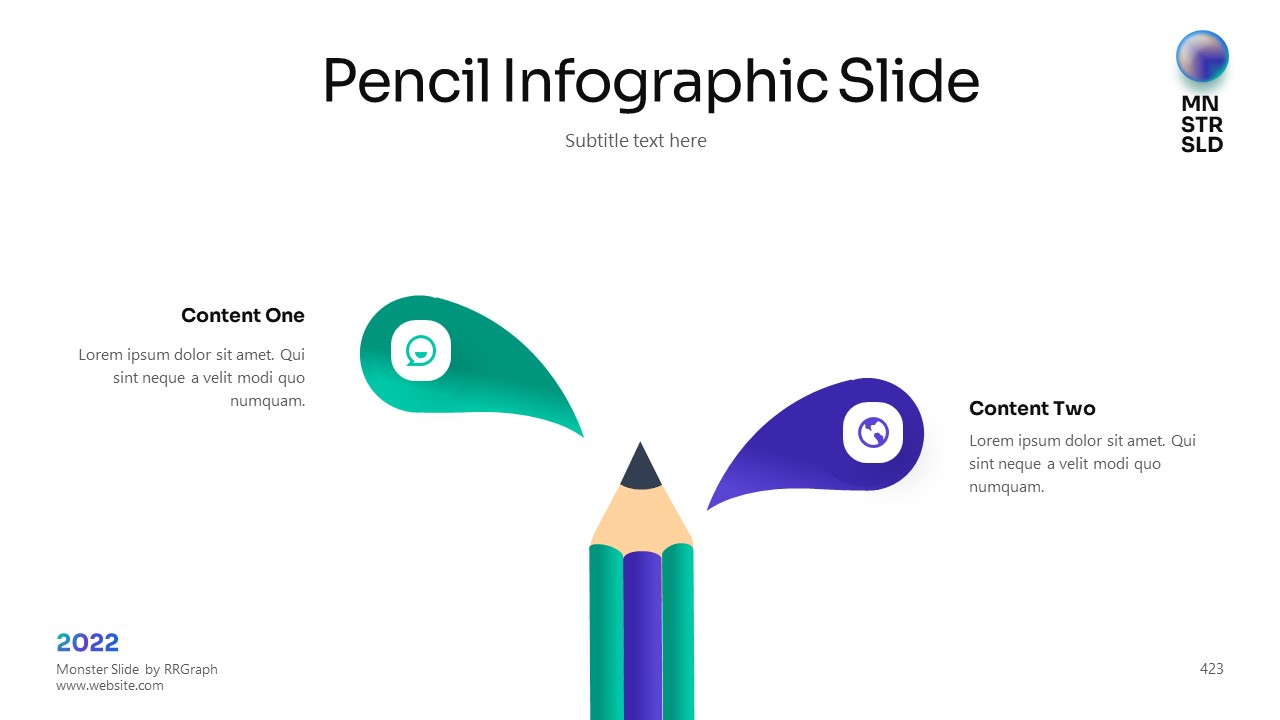 Pencil Infographic Slide

Subtitle text here

MN
STR
SLD

Content One

Lorem ipsum dolor sit amet. Qui sint neque a velit modi quo numquam.

Content Two

Lorem ipsum dolor sit amet. Qui sint neque a velit modi quo numquam.

2022

Monster Slide by RRGraph
www.website.com

423