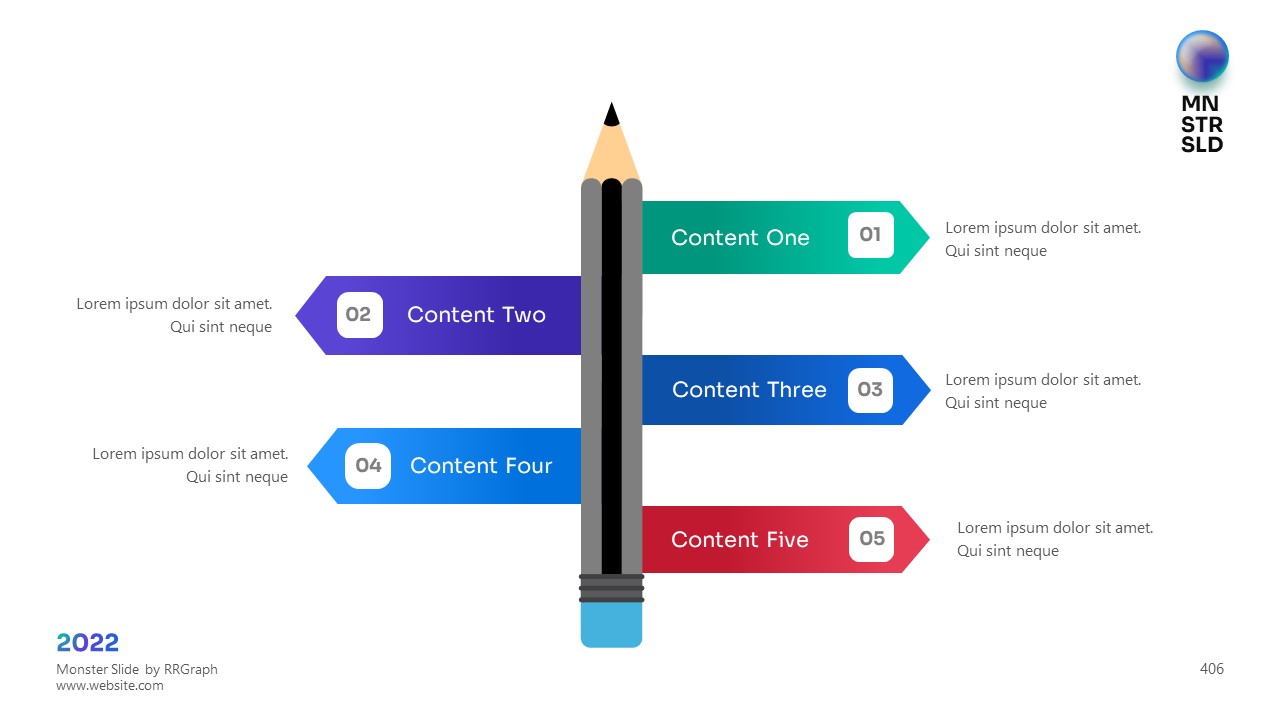 MN
STR
SLD

Content One 01
Lorem ipsum dolor sit amet. Qui sint neque

Lorem ipsum dolor sit amet. Qui sint neque
02 Content Two

Content Three 03
Lorem ipsum dolor sit amet. Qui sint neque

Lorem ipsum dolor sit amet. Qui sint neque
04 Content Four

Content Five 05
Lorem ipsum dolor sit amet. Qui sint neque

2022
Monster Slide by RRGraph
www.website.com

406