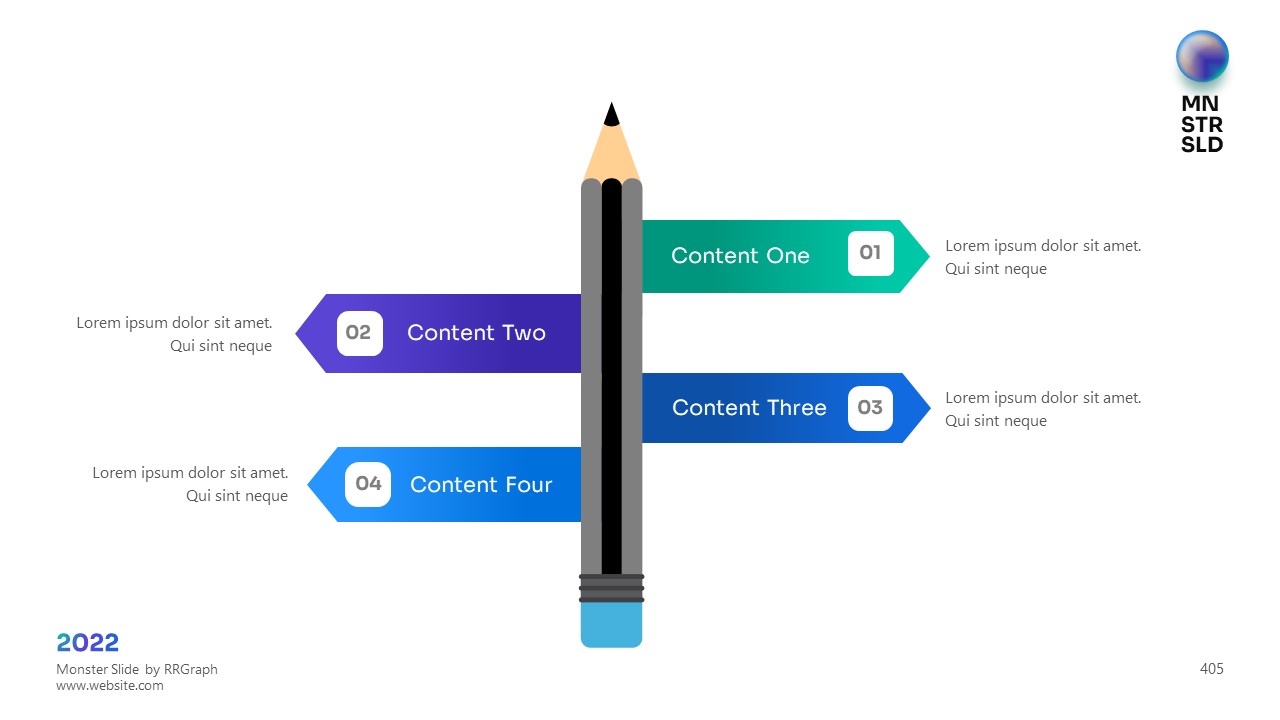 MN
STR
SLD

Content One 01

Lorem ipsum dolor sit amet. Qui sint neque

Lorem ipsum dolor sit amet. Qui sint neque

02 Content Two

Content Three 03

Lorem ipsum dolor sit amet. Qui sint neque

Lorem ipsum dolor sit amet. Qui sint neque

04 Content Four

2022
Monster Slide by RRGraph
www.website.com

405