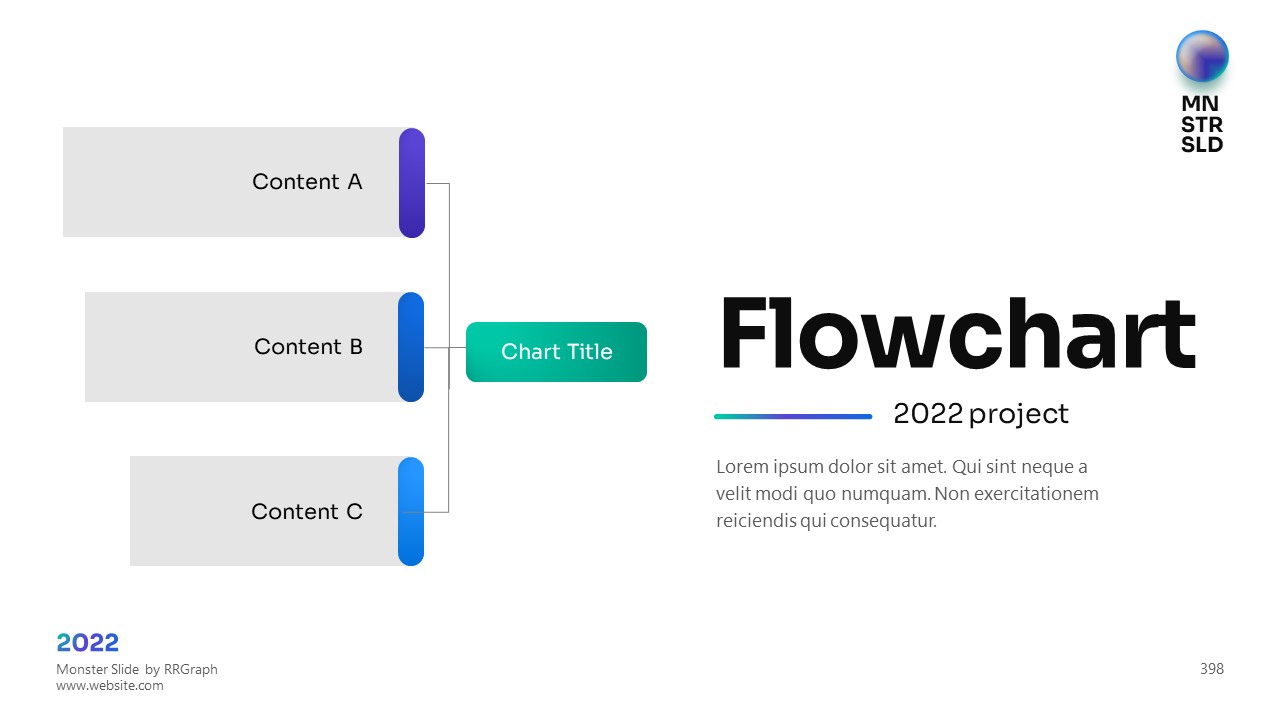 MN
STR
SLD

Content A

Content B

Content C

Chart Title

Flowchart

2022 project

Lorem ipsum dolor sit amet. Qui sint neque a velit modi quo numquam. Non exercitationem reiciendis qui consequatur.

2022
Monster Slide by RRGraph
www.website.com

398