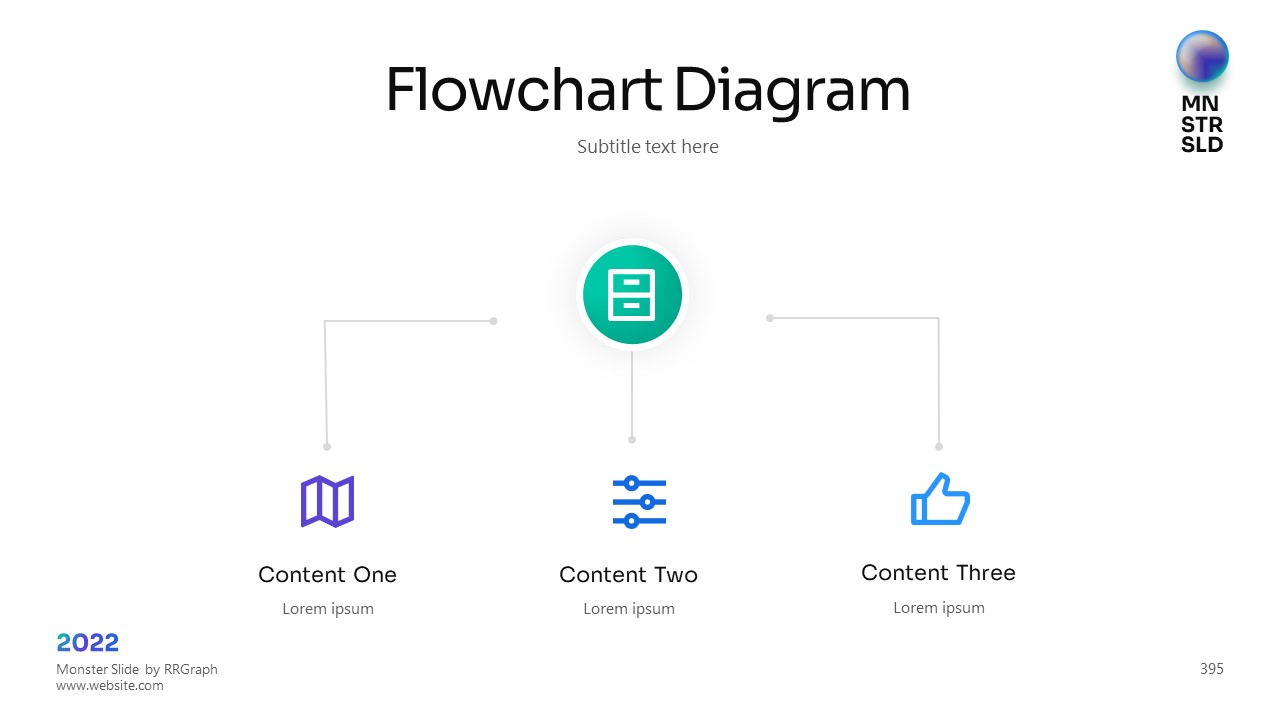 Flowchart Diagram

Subtitle text here

MN
STR
SLD

Content One

Lorem ipsum

Content Two

Lorem ipsum

Content Three

Lorem ipsum

2022

Monster Slide by RRGraph
www.website.com

395