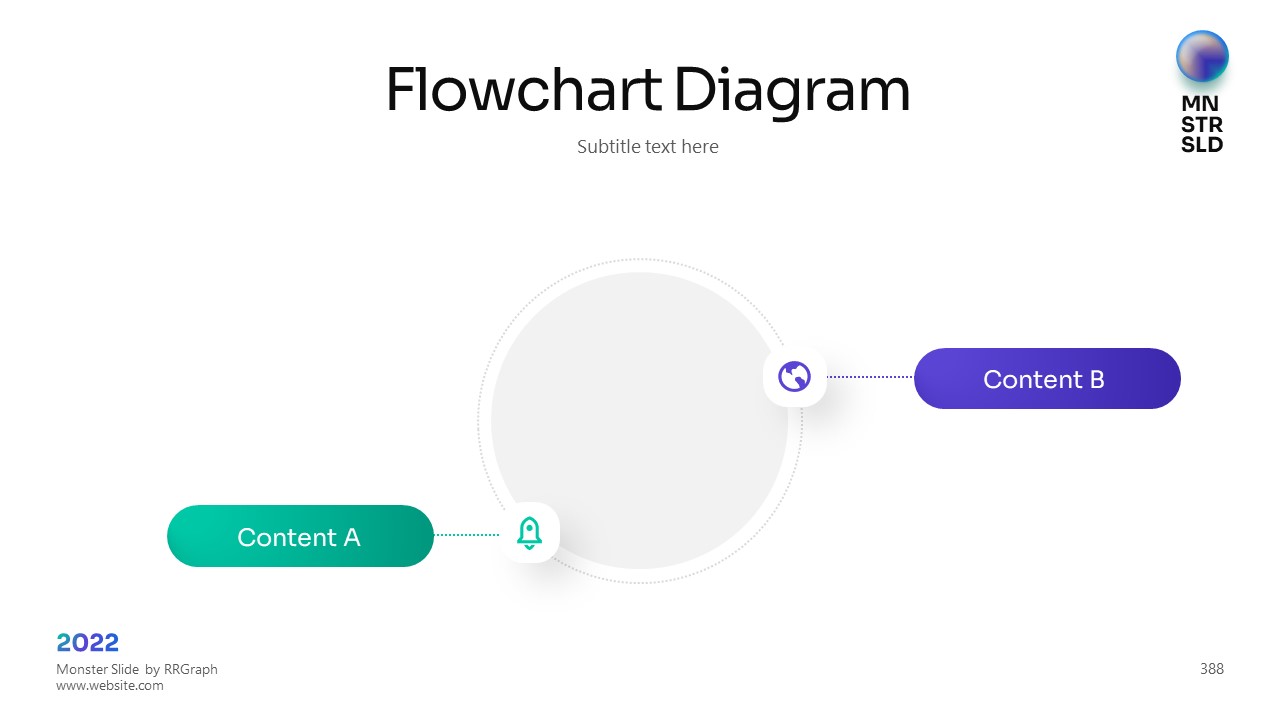 Flowchart Diagram

Subtitle text here

MN
STR
SLD

Content B

Content A

2022

Monster Slide by RRGraph
www.website.com

388