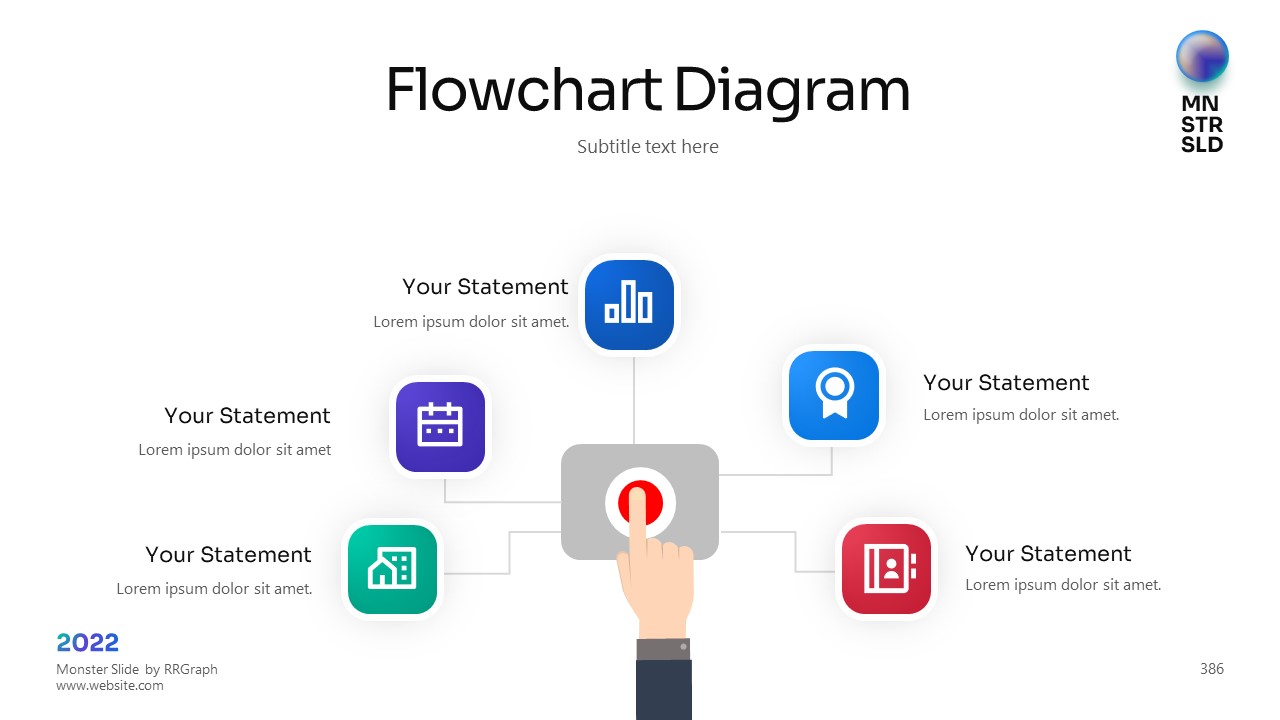 Flowchart Diagram

Subtitle text here

MN
STR
SLD

Your Statement
Lorem ipsum dolor sit amet.

Your Statement
Lorem ipsum dolor sit amet

Your Statement
Lorem ipsum dolor sit amet.

Your Statement
Lorem ipsum dolor sit amet.

Your Statement
Lorem ipsum dolor sit amet.

2022
Monster Slide by RRGraph
www.website.com

386