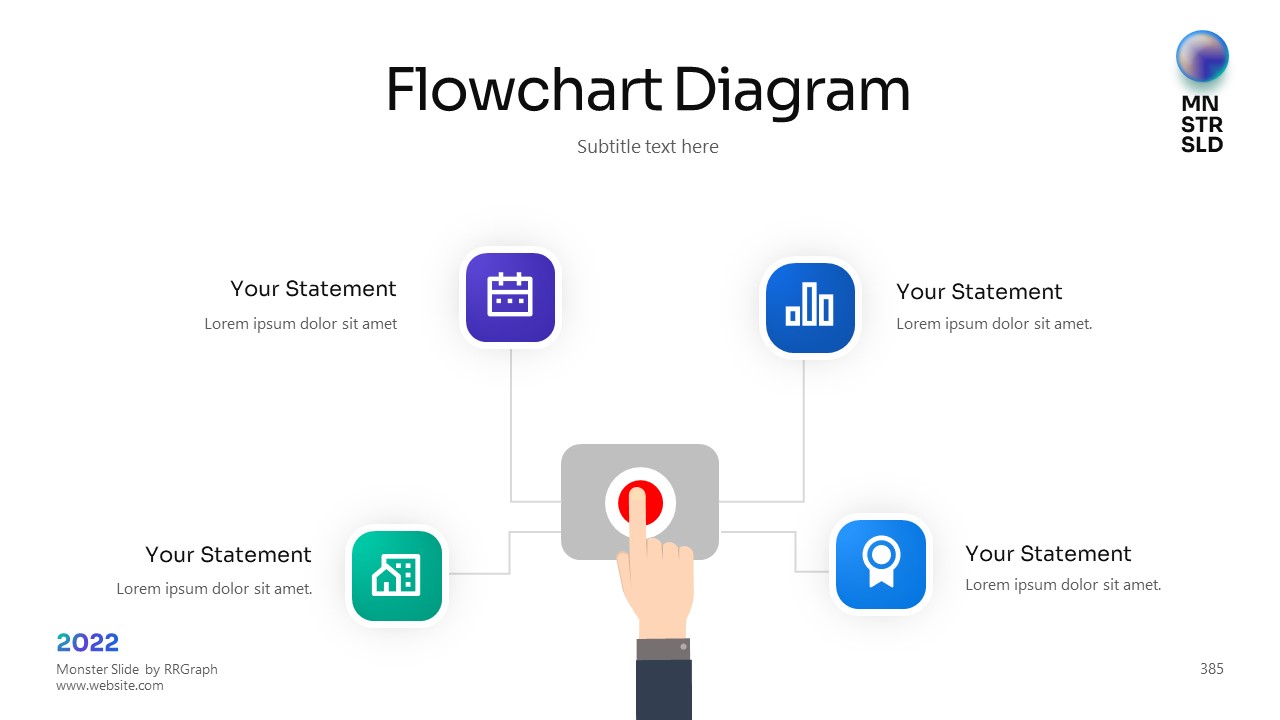 Flowchart Diagram

Subtitle text here

MN
STR
SLD

Your Statement
Lorem ipsum dolor sit amet

Your Statement
Lorem ipsum dolor sit amet.

Your Statement
Lorem ipsum dolor sit amet.

Your Statement
Lorem ipsum dolor sit amet.

2022
Monster Slide by RRGraph
www.website.com

385