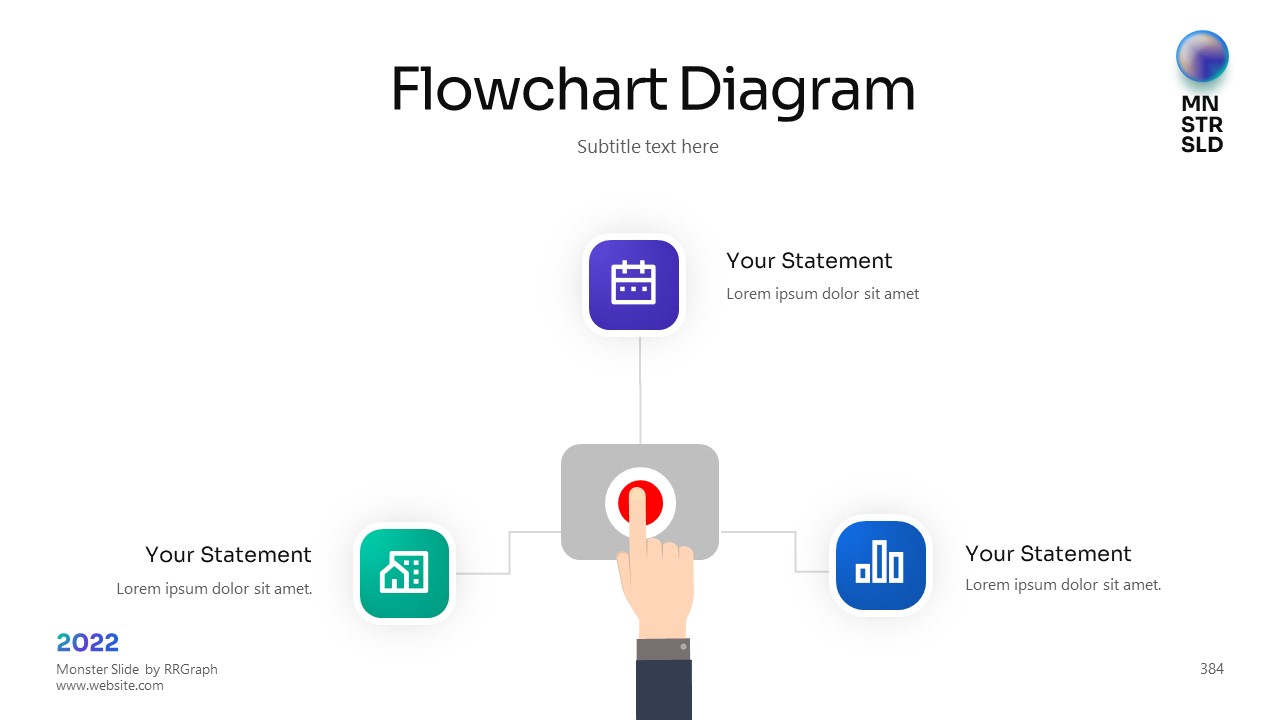 Flowchart Diagram

Subtitle text here

MN
STR
SLD

Your Statement

Lorem ipsum dolor sit amet

Your Statement

Lorem ipsum dolor sit amet.

Your Statement

Lorem ipsum dolor sit amet.

2022

Monster Slide by RRGraph
www.website.com

384