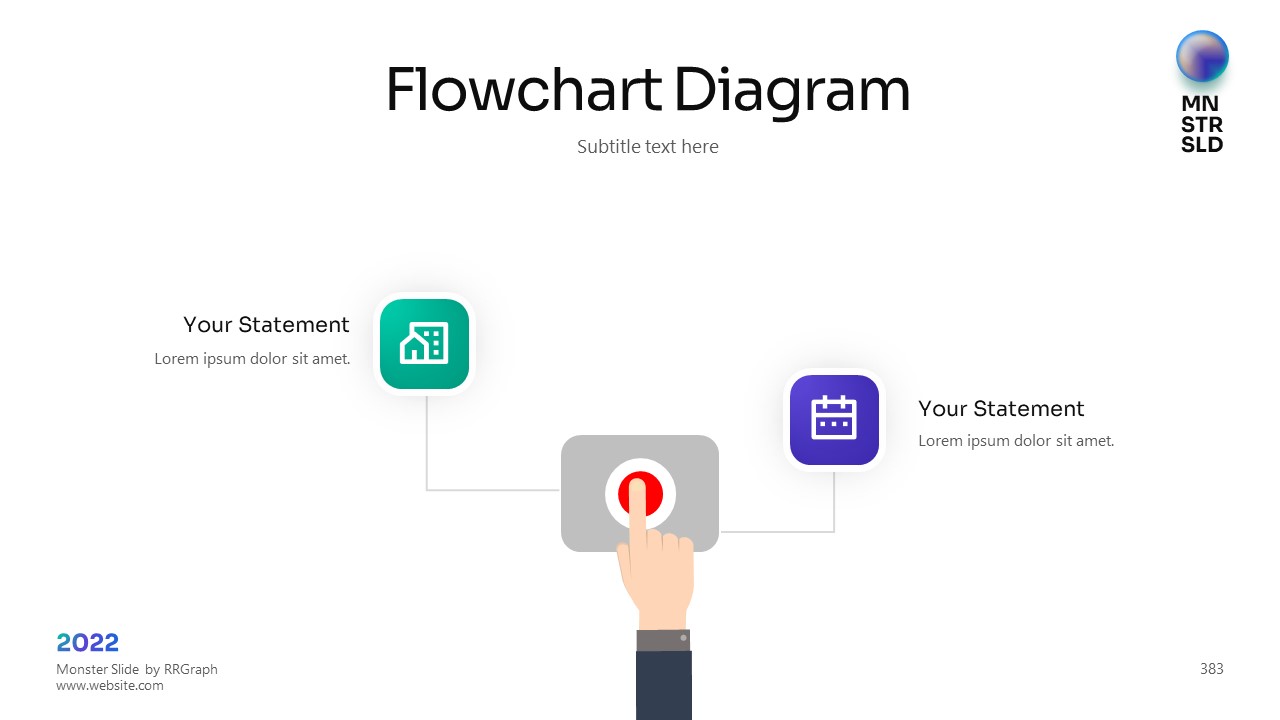 Flowchart Diagram

Subtitle text here

MN
STR
SLD

Your Statement

Lorem ipsum dolor sit amet.

Your Statement

Lorem ipsum dolor sit amet.

2022

Monster Slide by RRGraph
www.website.com

383