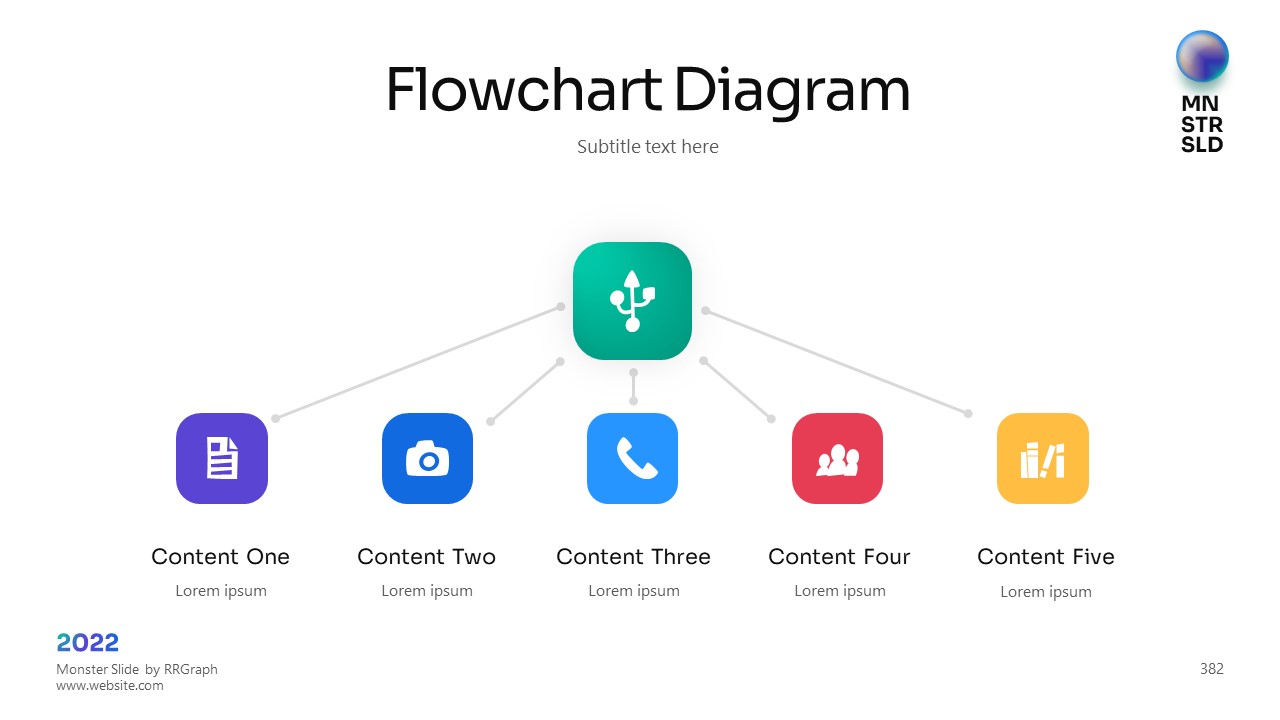 Flowchart Diagram

Subtitle text here

MN
STR
SLD

Content One

Lorem ipsum

Content Two

Lorem ipsum

Content Three

Lorem ipsum

Content Four

Lorem ipsum

Content Five

Lorem ipsum

2022

Monster Slide by RRGraph
www.website.com

382