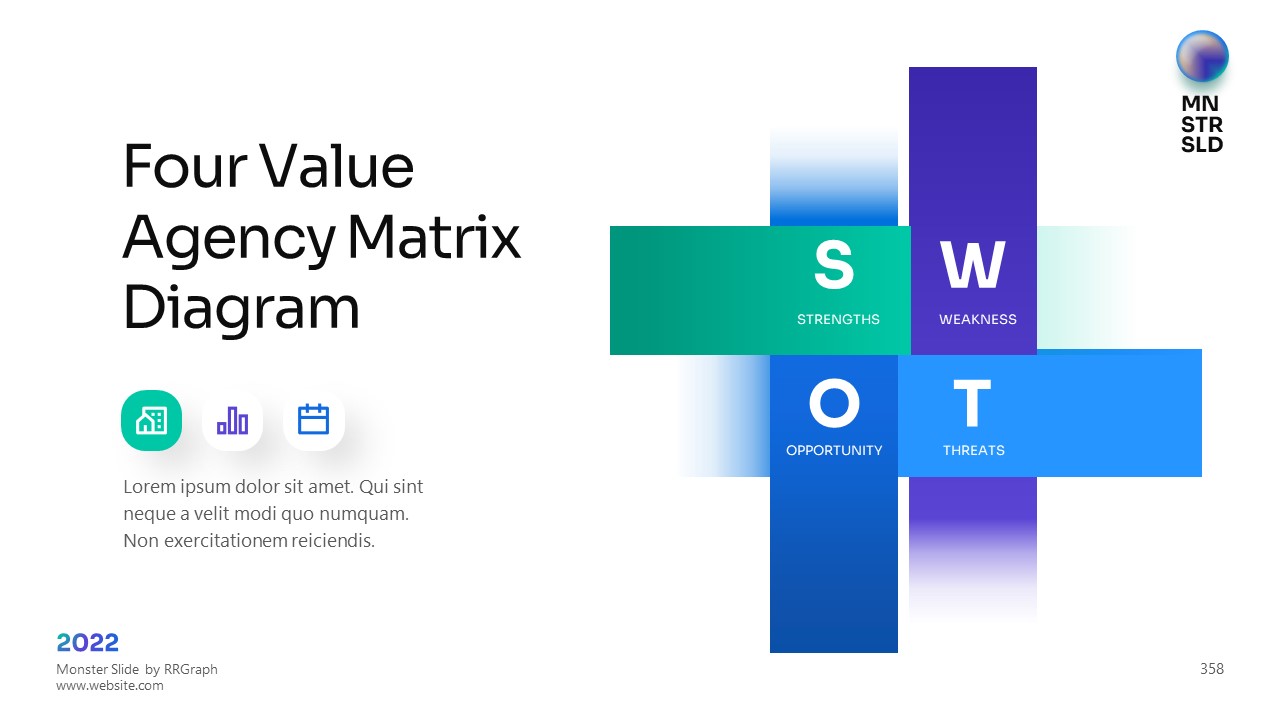 Four Value Agency Matrix Diagram

Lorem ipsum dolor sit amet. Qui sint neque a velit modi quo numquam. Non exercitationem reiciendis.

S
STRENGTHS

W
WEAKNESS

O
OPPORTUNITY

T
THREATS

MN
STR
SLD

2022
Monster Slide by RRGraph
www.website.com

358