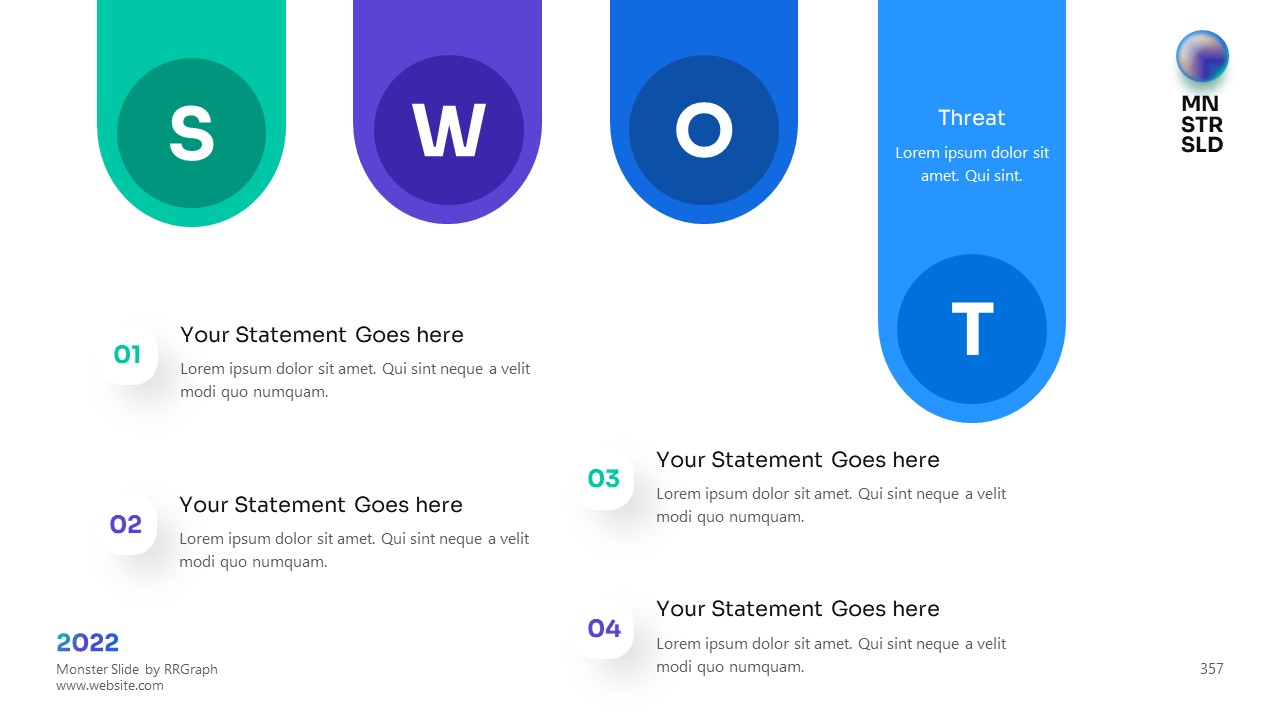 S

W

O

Threat

Lorem ipsum dolor sit amet. Qui sint.

T

MN
STR
SLD

01

Your Statement Goes here

Lorem ipsum dolor sit amet. Qui sint neque a velit modi quo numquam.

02

Your Statement Goes here

Lorem ipsum dolor sit amet. Qui sint neque a velit modi quo numquam.

03

Your Statement Goes here

Lorem ipsum dolor sit amet. Qui sint neque a velit modi quo numquam.

04

Your Statement Goes here

Lorem ipsum dolor sit amet. Qui sint neque a velit modi quo numquam.

2022

Monster Slide by RRGraph
www.website.com

357