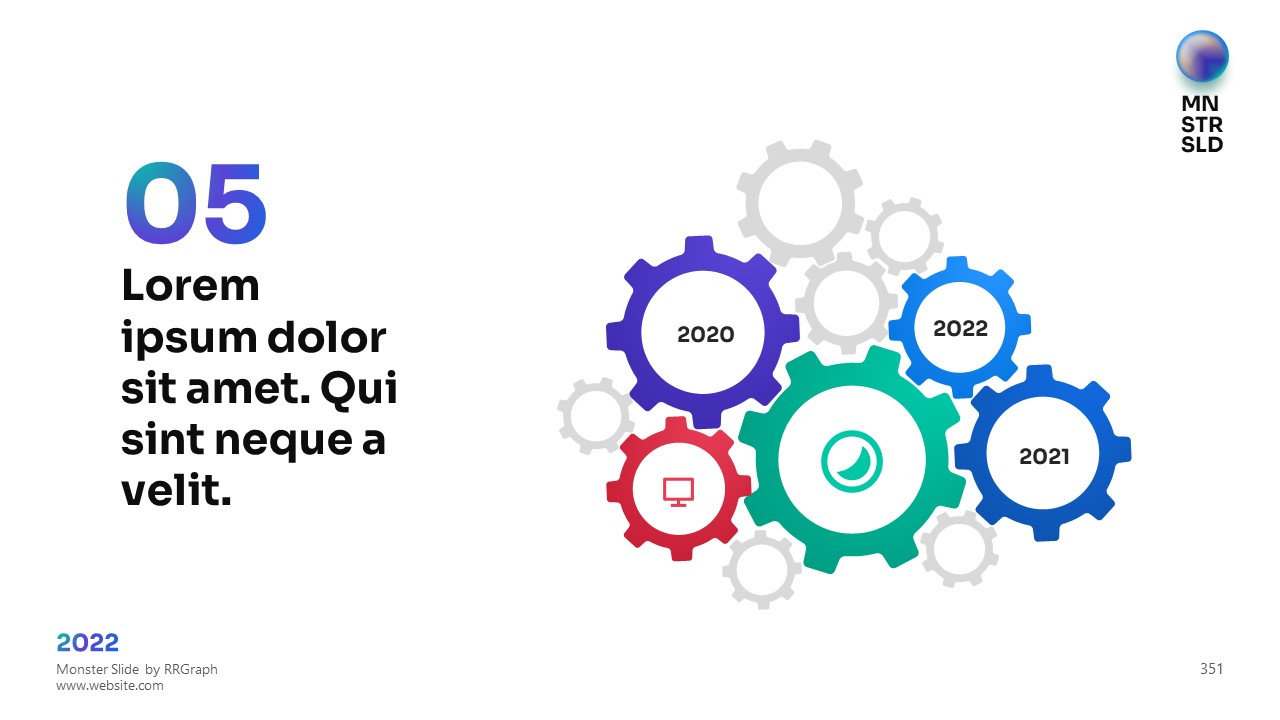 MN
STR
SLD

05

Lorem ipsum dolor sit amet. Qui sint neque a velit.

2020

2022

2021

2022

Monster Slide by RRGraph
www.website.com

351