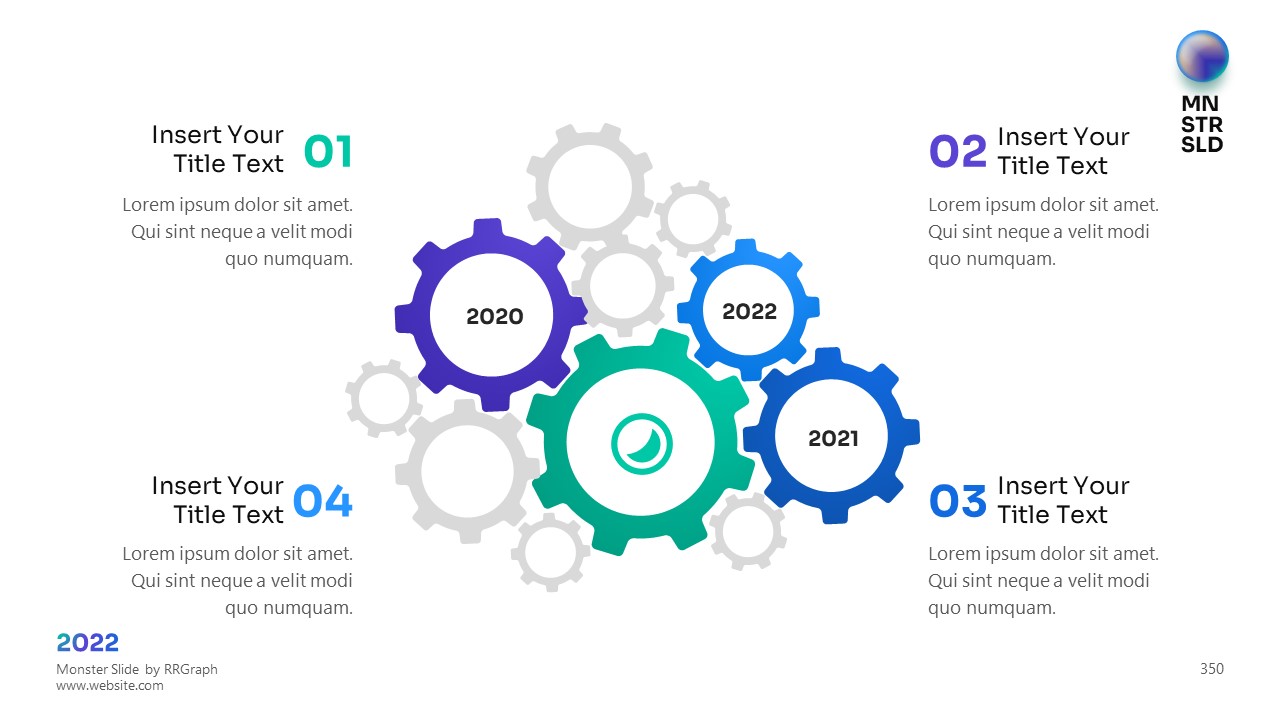 MN
STR
SLD

Insert Your Title Text 01

Lorem ipsum dolor sit amet. Qui sint neque a velit modi quo numquam.

02 Insert Your Title Text

Lorem ipsum dolor sit amet. Qui sint neque a velit modi quo numquam.

2020

2022

2021

Insert Your Title Text 04

Lorem ipsum dolor sit amet. Qui sint neque a velit modi quo numquam.

03 Insert Your Title Text

Lorem ipsum dolor sit amet. Qui sint neque a velit modi quo numquam.

2022
Monster Slide by RRGraph
www.website.com

350