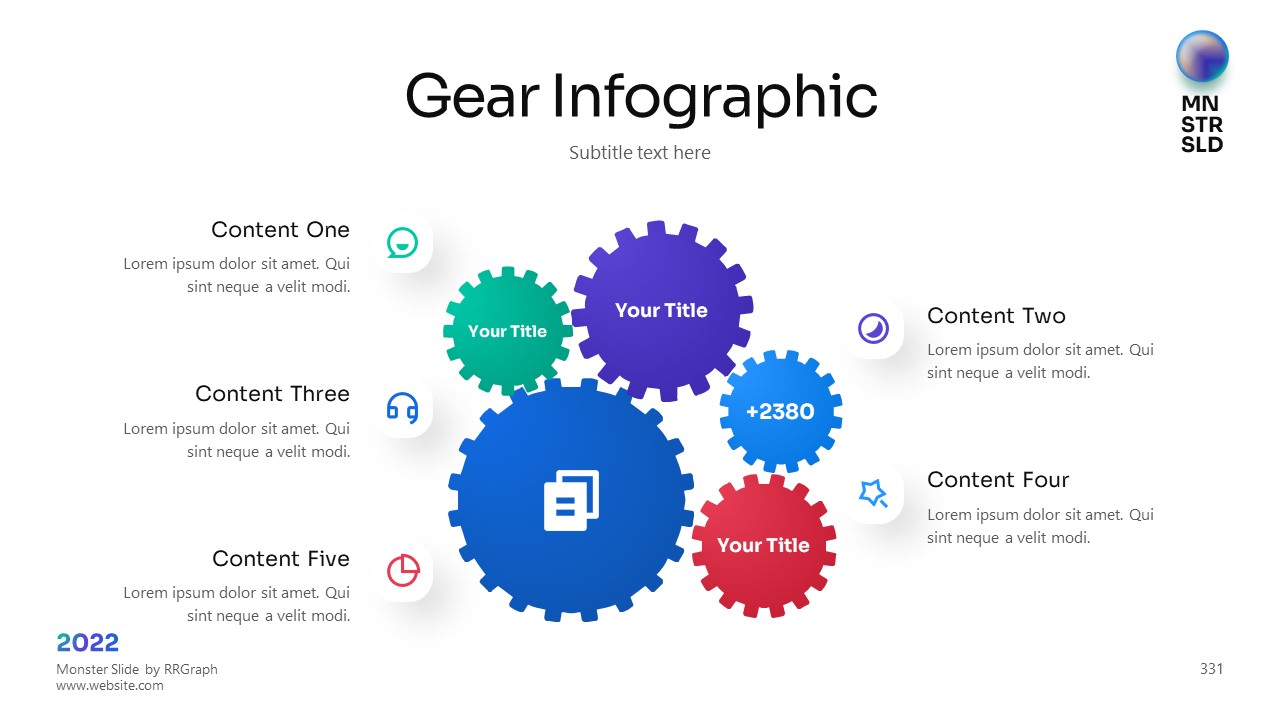 Gear Infographic

Subtitle text here

MN
STR
SLD

Content One

Lorem ipsum dolor sit amet. Qui sint neque a velit modi.

Content Three

Lorem ipsum dolor sit amet. Qui sint neque a velit modi.

Content Five

Lorem ipsum dolor sit amet. Qui sint neque a velit modi.

Your Title

Your Title

+2380

Your Title

Content Two

Lorem ipsum dolor sit amet. Qui sint neque a velit modi.

Content Four

Lorem ipsum dolor sit amet. Qui sint neque a velit modi.

2022

Monster Slide by RRGraph
www.website.com

331