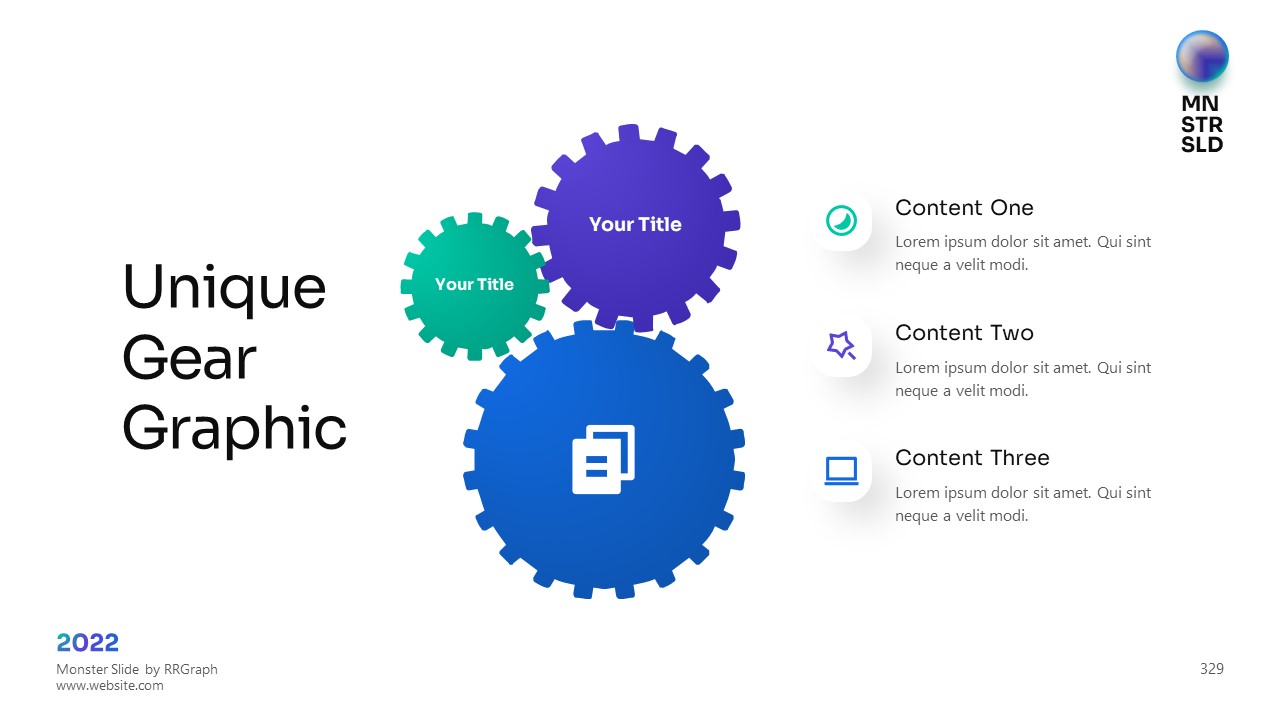 MN
STR
SLD

Unique Gear Graphic

Your Title

Your Title

Content One

Lorem ipsum dolor sit amet. Qui sint neque a velit modi.

Content Two

Lorem ipsum dolor sit amet. Qui sint neque a velit modi.

Content Three

Lorem ipsum dolor sit amet. Qui sint neque a velit modi.

2022

Monster Slide by RRGraph
www.website.com

329