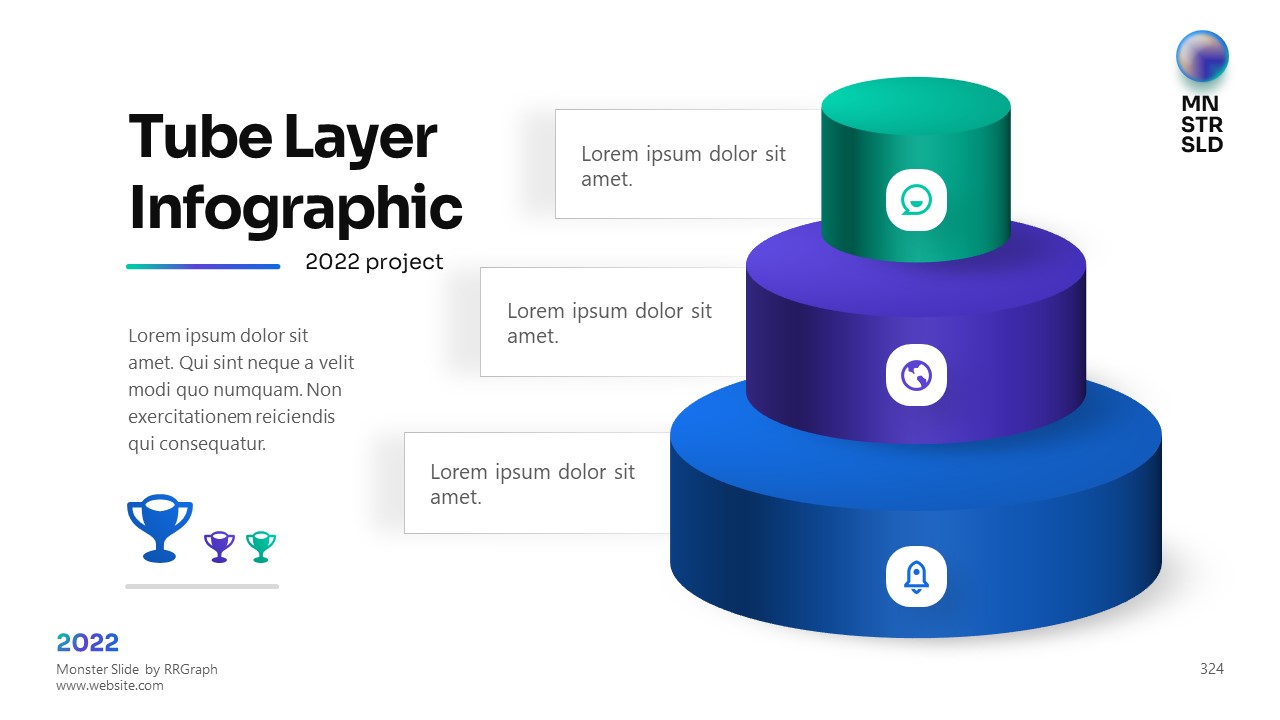 Tube Layer Infographic

2022 project

Lorem ipsum dolor sit amet. Qui sint neque a velit modi quo numquam. Non exercitationem reiciendis qui consequatur.

Lorem ipsum dolor sit amet.

Lorem ipsum dolor sit amet.

Lorem ipsum dolor sit amet.

MN
STR
SLD

2022

Monster Slide by RRGraph
www.website.com

324