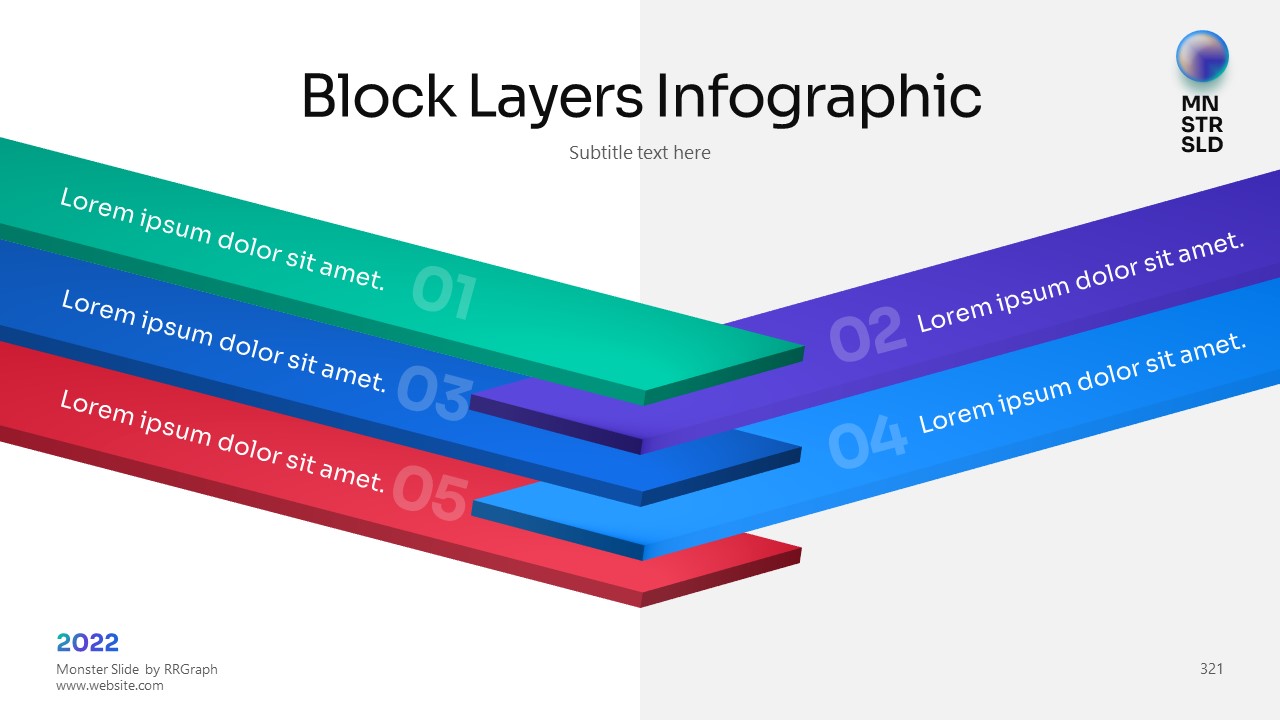 Block Layers Infographic

Subtitle text here

MN
STR
SLD

Lorem ipsum dolor sit amet. 01

02 Lorem ipsum dolor sit amet.

Lorem ipsum dolor sit amet. 03

04 Lorem ipsum dolor sit amet.

Lorem ipsum dolor sit amet. 05

2022

Monster Slide by RRGraph
www.website.com

321