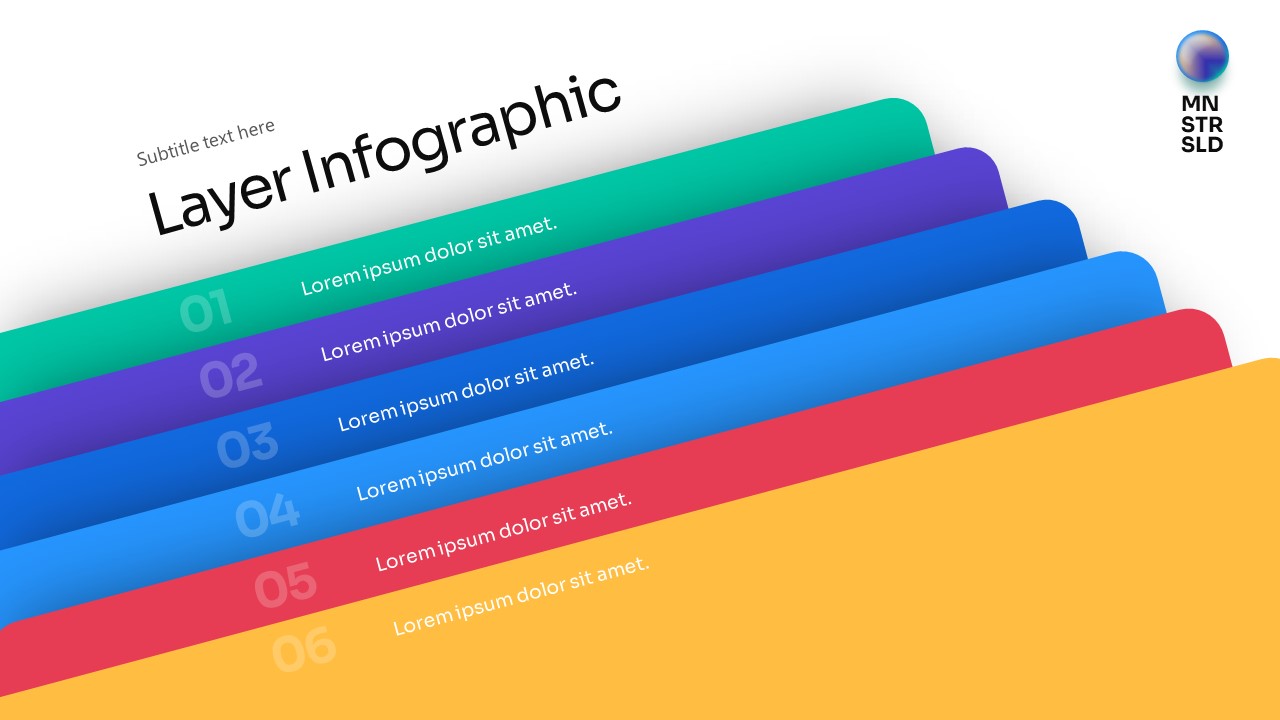 Subtitle text here

Layer Infographic

MN
STR
SLD

01 Lorem ipsum dolor sit amet.

02 Lorem ipsum dolor sit amet.

03 Lorem ipsum dolor sit amet.

04 Lorem ipsum dolor sit amet.

05 Lorem ipsum dolor sit amet.

06 Lorem ipsum dolor sit amet.