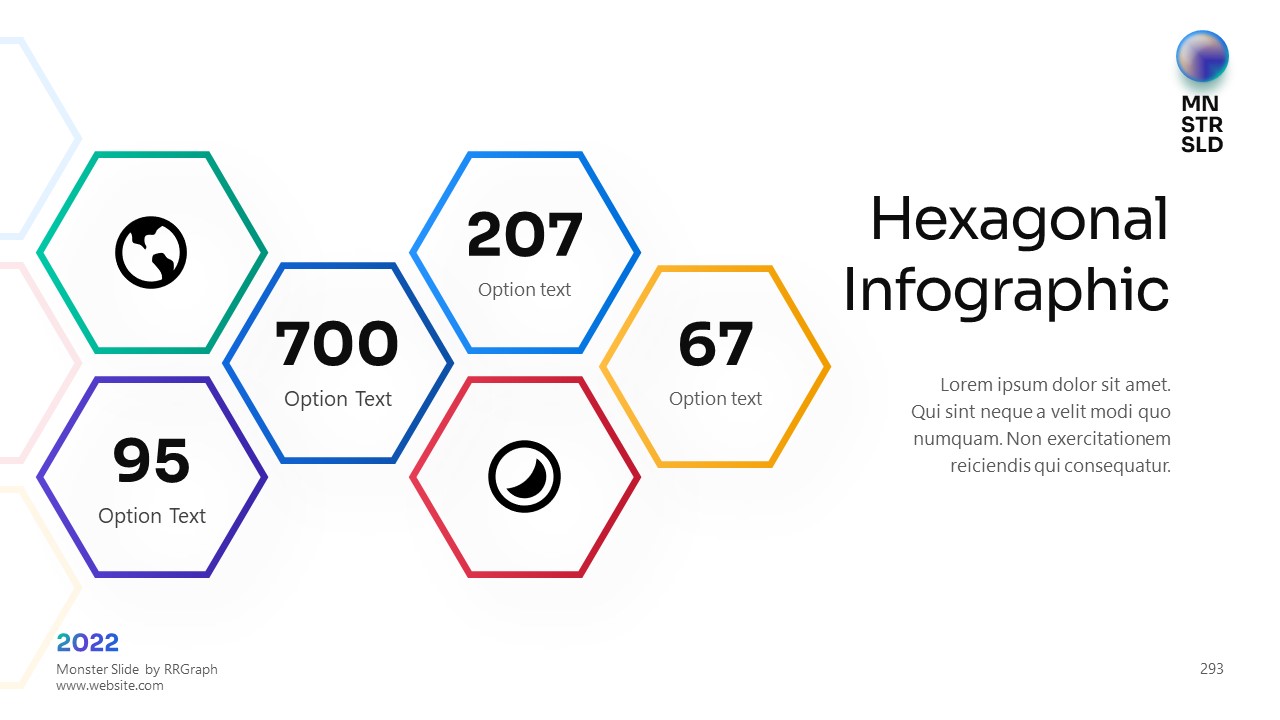 MN
STR
SLD

207
Option text

700
Option Text

67
Option text

95
Option Text

Hexagonal Infographic

Lorem ipsum dolor sit amet. Qui sint neque a velit modi quo numquam. Non exercitationem reiciendis qui consequatur.

2022
Monster Slide by RRGraph
www.website.com

293