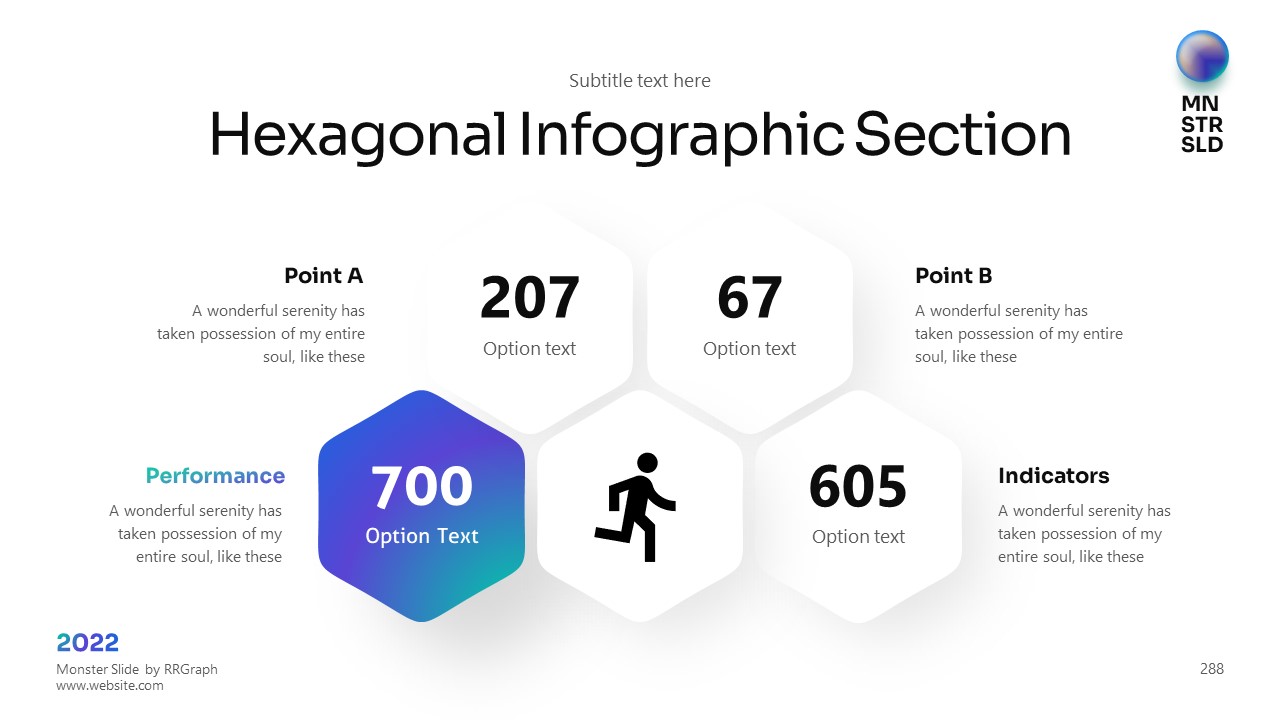 Subtitle text here

Hexagonal Infographic Section

MN
STR
SLD

Point A

A wonderful serenity has taken possession of my entire soul, like these

207

Option text

67

Option text

Point B

A wonderful serenity has taken possession of my entire soul, like these

Performance

A wonderful serenity has taken possession of my entire soul, like these

700

Option Text

605

Option text

Indicators

A wonderful serenity has taken possession of my entire soul, like these

2022

Monster Slide by RRGraph
www.website.com

288