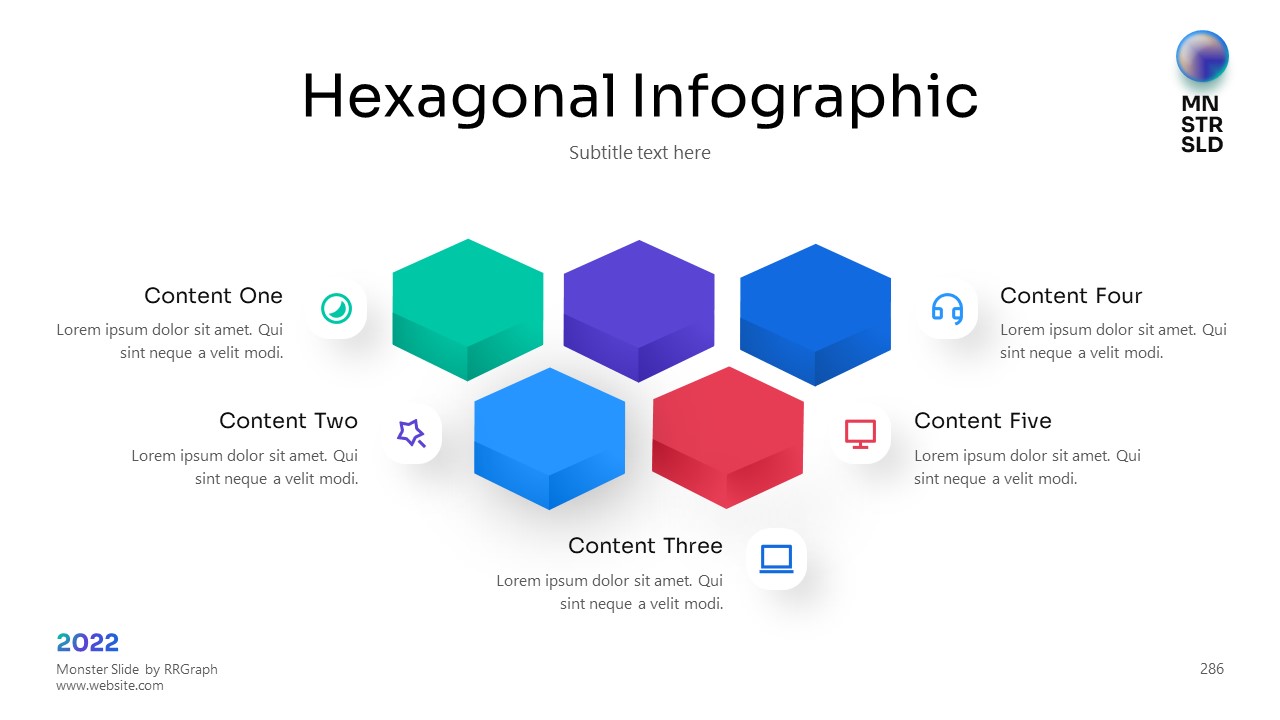 Hexagonal Infographic

Subtitle text here

MN
STR
SLD

Content One
Lorem ipsum dolor sit amet. Qui sint neque a velit modi.

Content Two
Lorem ipsum dolor sit amet. Qui sint neque a velit modi.

Content Three
Lorem ipsum dolor sit amet. Qui sint neque a velit modi.

Content Four
Lorem ipsum dolor sit amet. Qui sint neque a velit modi.

Content Five
Lorem ipsum dolor sit amet. Qui sint neque a velit modi.

2022
Monster Slide by RRGraph
www.website.com

286