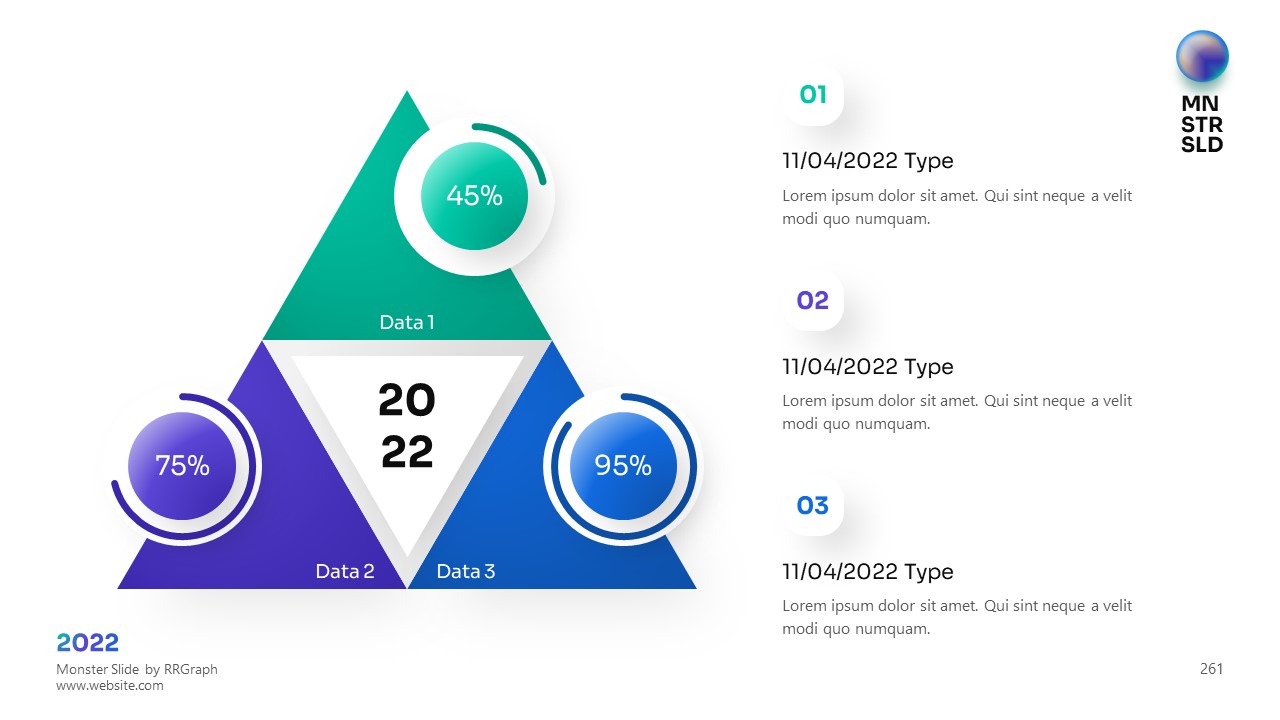 45%

Data 1

20
22

75%

95%

Data 2

Data 3

01

11/04/2022 Type

Lorem ipsum dolor sit amet. Qui sint neque a velit modi quo numquam.

02

11/04/2022 Type

Lorem ipsum dolor sit amet. Qui sint neque a velit modi quo numquam.

03

11/04/2022 Type

Lorem ipsum dolor sit amet. Qui sint neque a velit modi quo numquam.

MN
STR
SLD

2022

Monster Slide by RRGraph
www.website.com

261