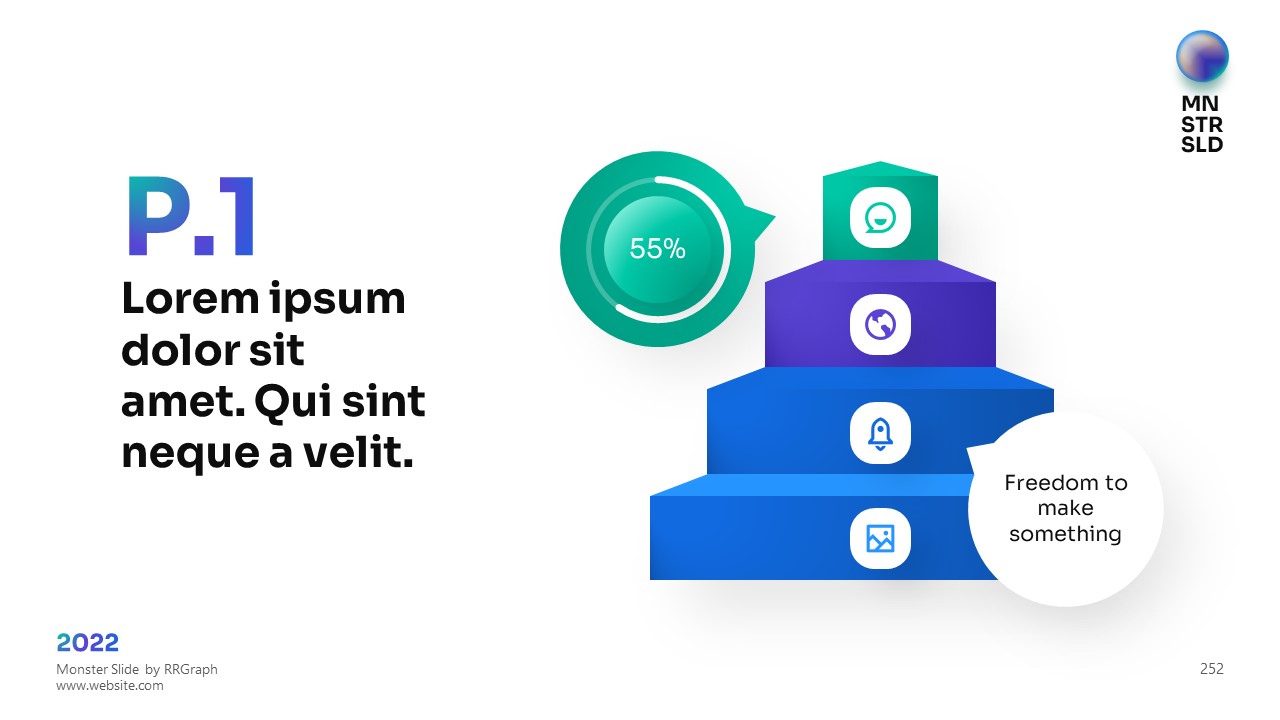 MN
STR
SLD

P.1

Lorem ipsum dolor sit amet. Qui sint neque a velit.

55%

Freedom to make something

2022

Monster Slide by RRGraph
www.website.com

252