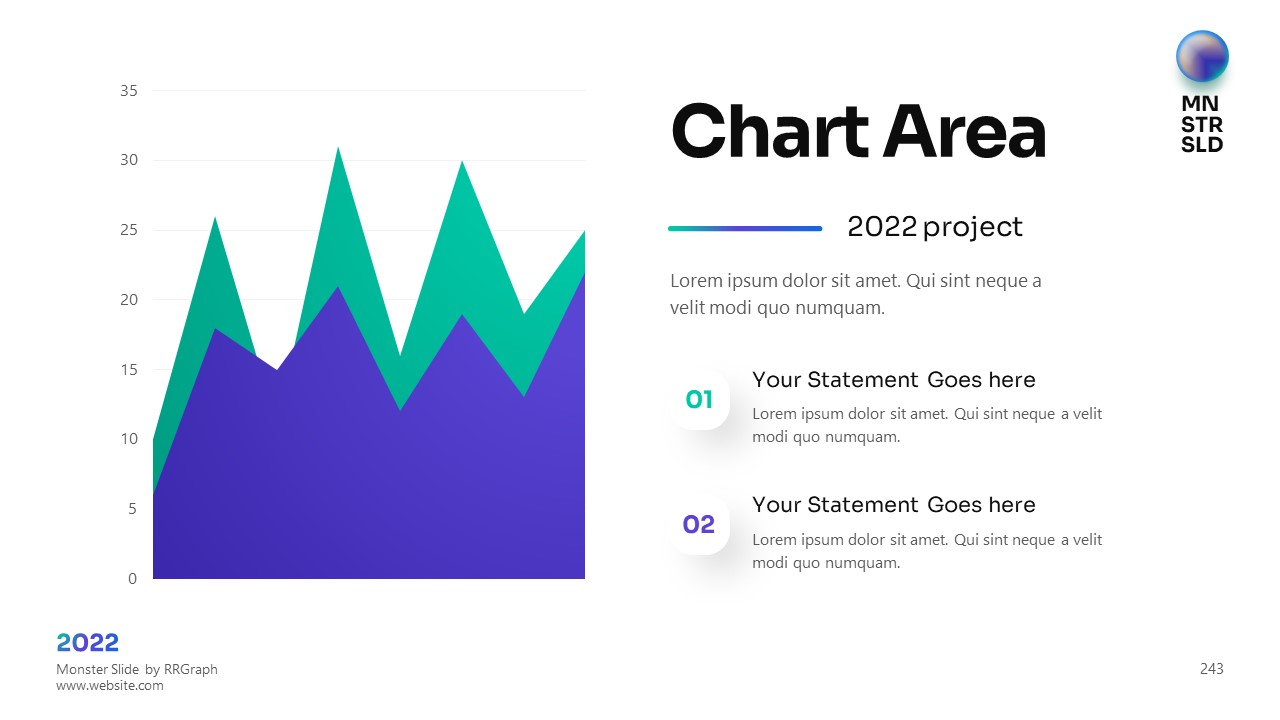 35
30
25
20
15
10
5
0

Chart Area

MN
STR
SLD

2022 project

Lorem ipsum dolor sit amet. Qui sint neque a velit modi quo numquam.

01

Your Statement Goes here

Lorem ipsum dolor sit amet. Qui sint neque a velit modi quo numquam.

02

Your Statement Goes here

Lorem ipsum dolor sit amet. Qui sint neque a velit modi quo numquam.

2022
Monster Slide by RRGraph
www.website.com

243