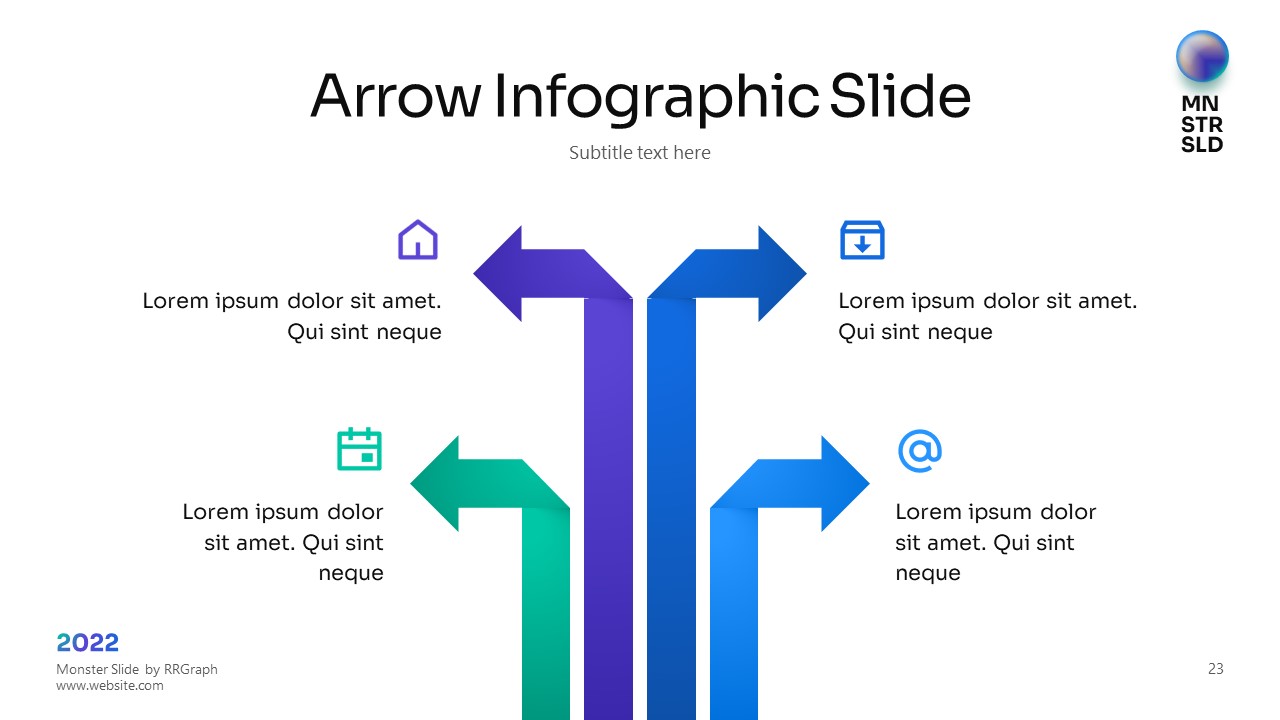 Arrow Infographic Slide

Subtitle text here

MN
STR
SLD

Lorem ipsum dolor sit amet. Qui sint neque

Lorem ipsum dolor sit amet. Qui sint neque

Lorem ipsum dolor sit amet. Qui sint neque

Lorem ipsum dolor sit amet. Qui sint neque

2022

Monster Slide by RRGraph
www.website.com

23