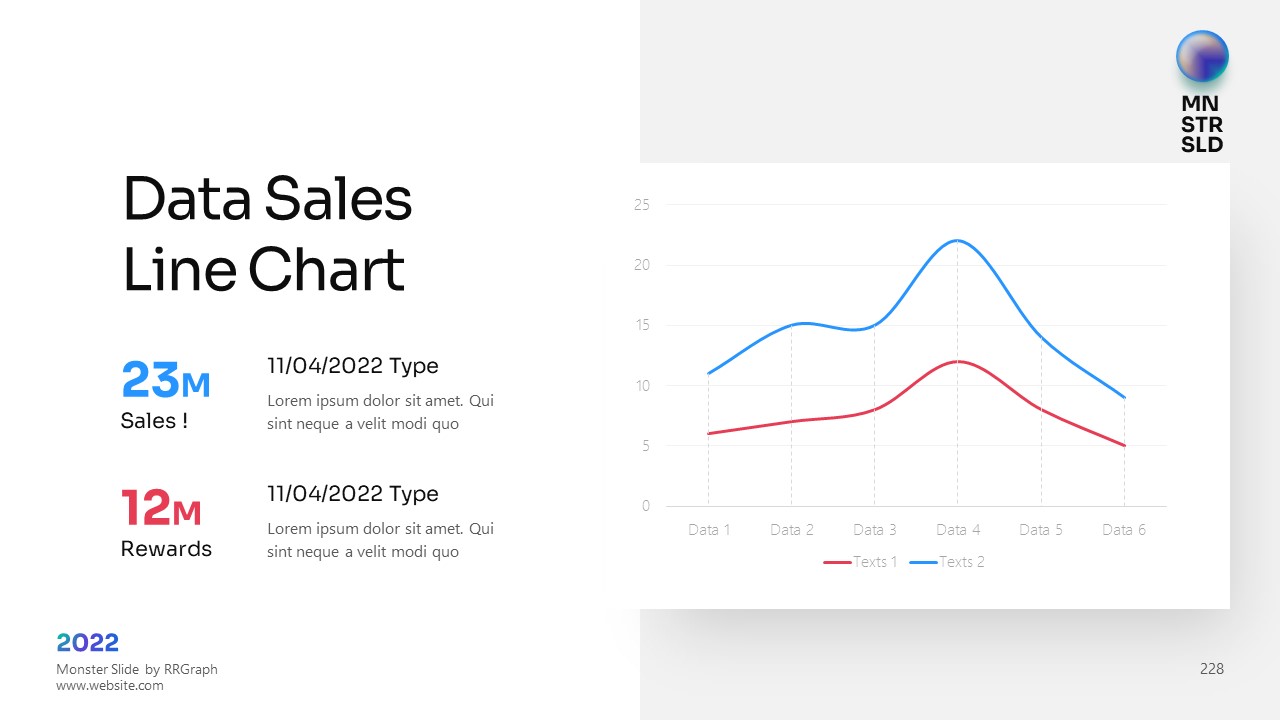 MN
STR
SLD

Data Sales
Line Chart

23M
Sales !

11/04/2022 Type
Lorem ipsum dolor sit amet. Qui sint neque a velit modi quo

12M
Rewards

11/04/2022 Type
Lorem ipsum dolor sit amet. Qui sint neque a velit modi quo

25
20
15
10
5
0
Data 1 Data 2 Data 3 Data 4 Data 5 Data 6
Texts 1 Texts 2

2022
Monster Slide by RRGraph
www.website.com

228