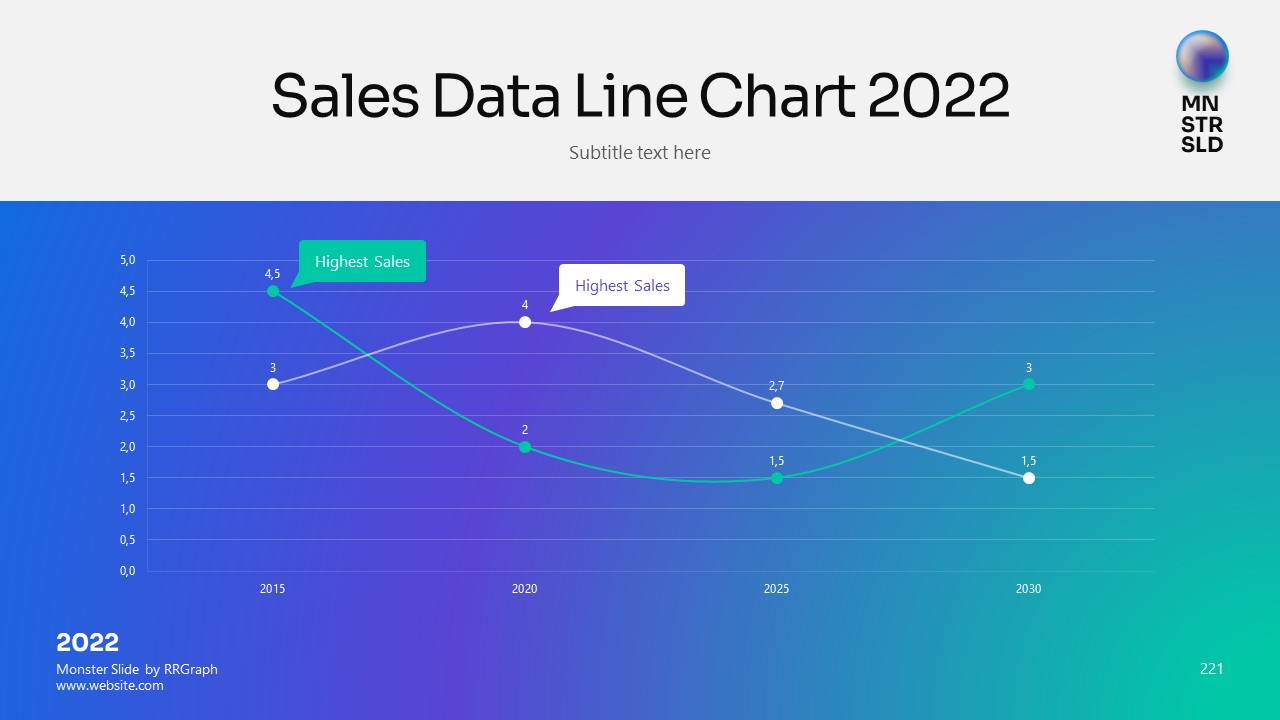 Sales Data Line Chart 2022

Subtitle text here

MN
STR
SLD

5,0
4,5
4,0
3,5
3,0
2,5
2,0
1,5
1,0
0,5
0,0

Highest Sales

Highest Sales

4,5
3
4
2
2,7
1,5
3
1,5

2015
2020
2025
2030

2022

Monster Slide by RRGraph
www.website.com

221