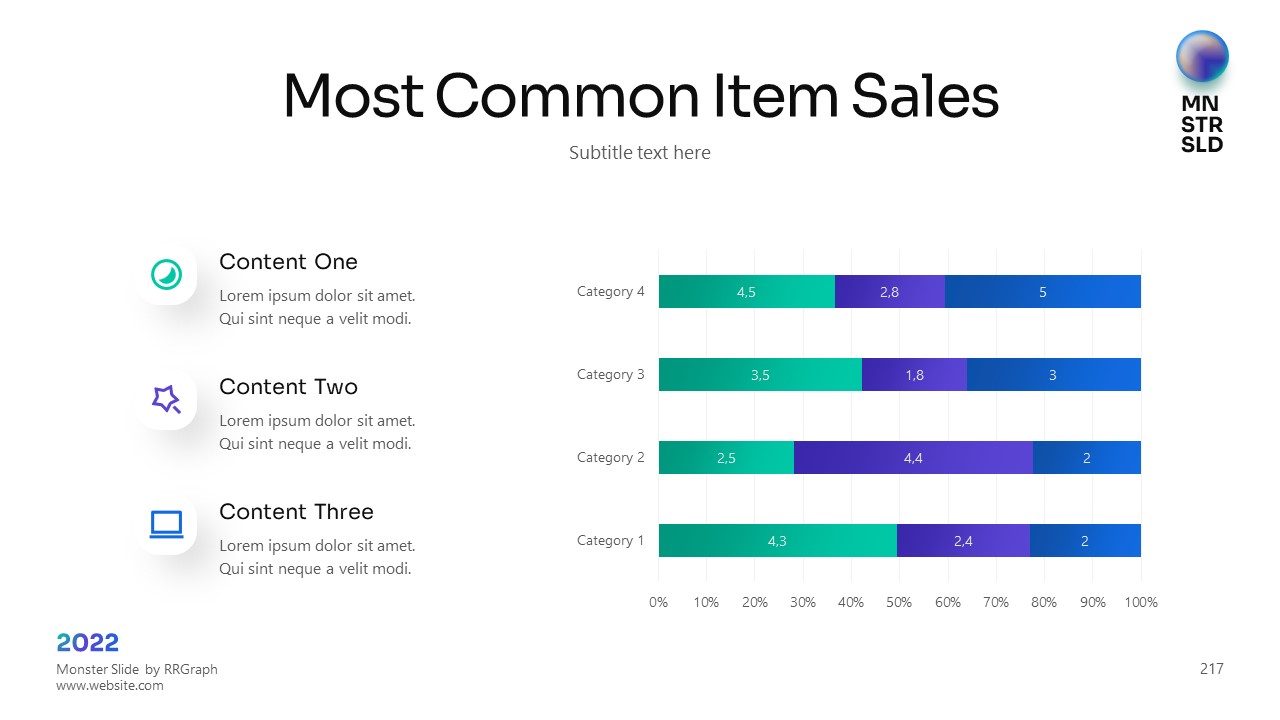 Most Common Item Sales

Subtitle text here

MN
STR
SLD

Content One
Lorem ipsum dolor sit amet. Qui sint neque a velit modi.

Content Two
Lorem ipsum dolor sit amet. Qui sint neque a velit modi.

Content Three
Lorem ipsum dolor sit amet. Qui sint neque a velit modi.

Category 4 4,5 2,8 5
Category 3 3,5 1,8 3
Category 2 2,5 4,4 2
Category 1 4,3 2,4 2

0% 10% 20% 30% 40% 50% 60% 70% 80% 90% 100%

2022
Monster Slide by RRGraph
www.website.com

217