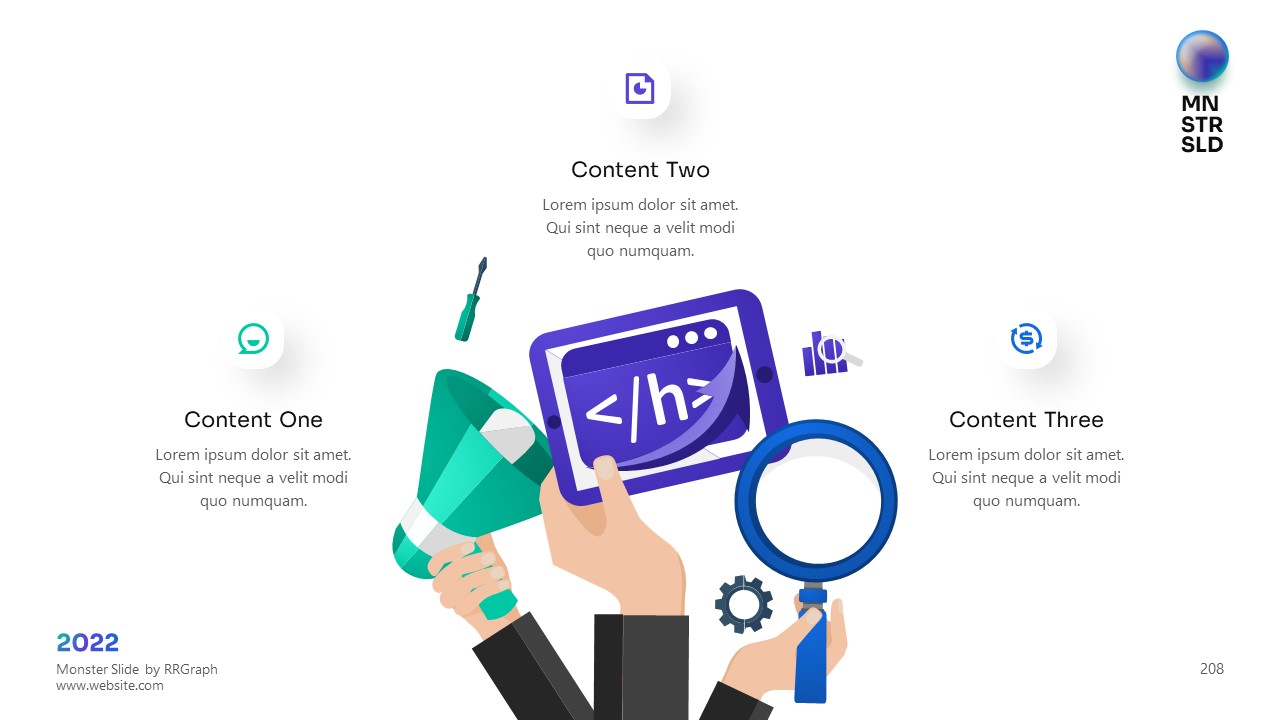 MN
STR
SLD

Content Two

Lorem ipsum dolor sit amet. Qui sint neque a velit modi quo numquam.

Content One

Lorem ipsum dolor sit amet. Qui sint neque a velit modi quo numquam.

</h>

Content Three

Lorem ipsum dolor sit amet. Qui sint neque a velit modi quo numquam.

2022

Monster Slide by RRGraph
www.website.com

208