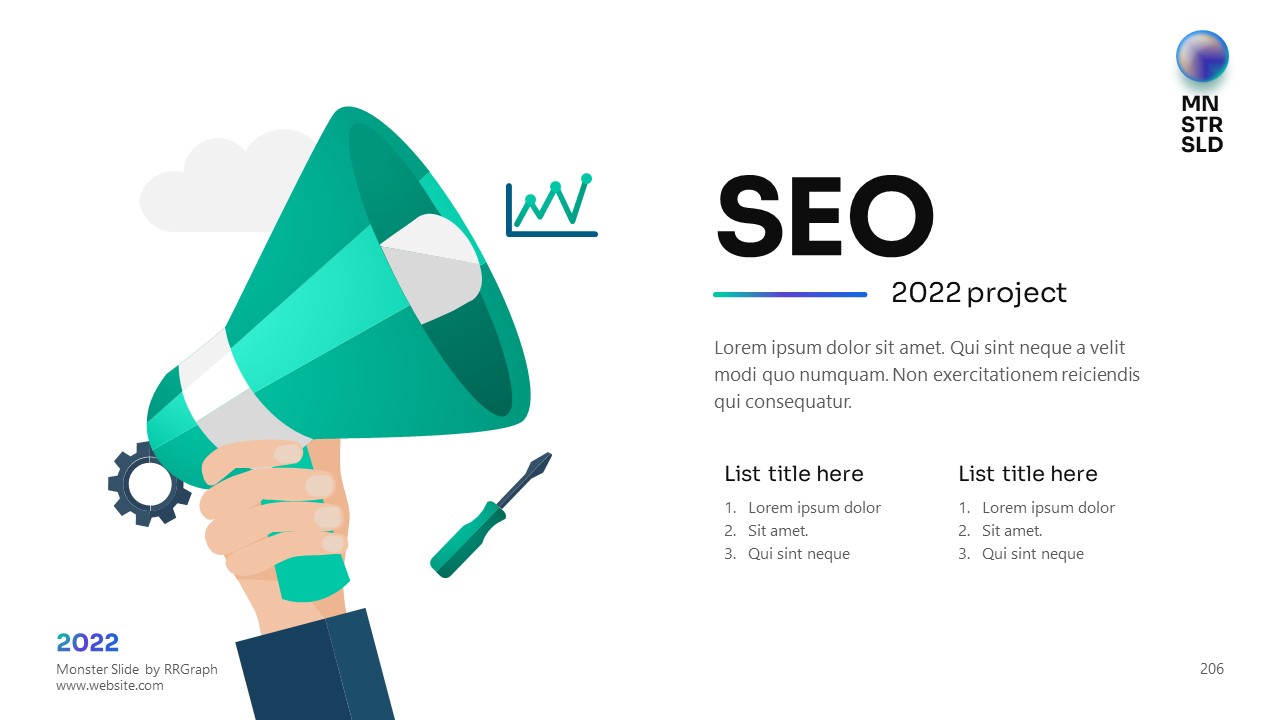 MN
STR
SLD

SEO

2022 project

Lorem ipsum dolor sit amet. Qui sint neque a velit modi quo numquam. Non exercitationem reiciendis qui consequatur.

List title here
1. Lorem ipsum dolor
2. Sit amet.
3. Qui sint neque

List title here
1. Lorem ipsum dolor
2. Sit amet.
3. Qui sint neque

2022
Monster Slide by RRGraph
www.website.com

206