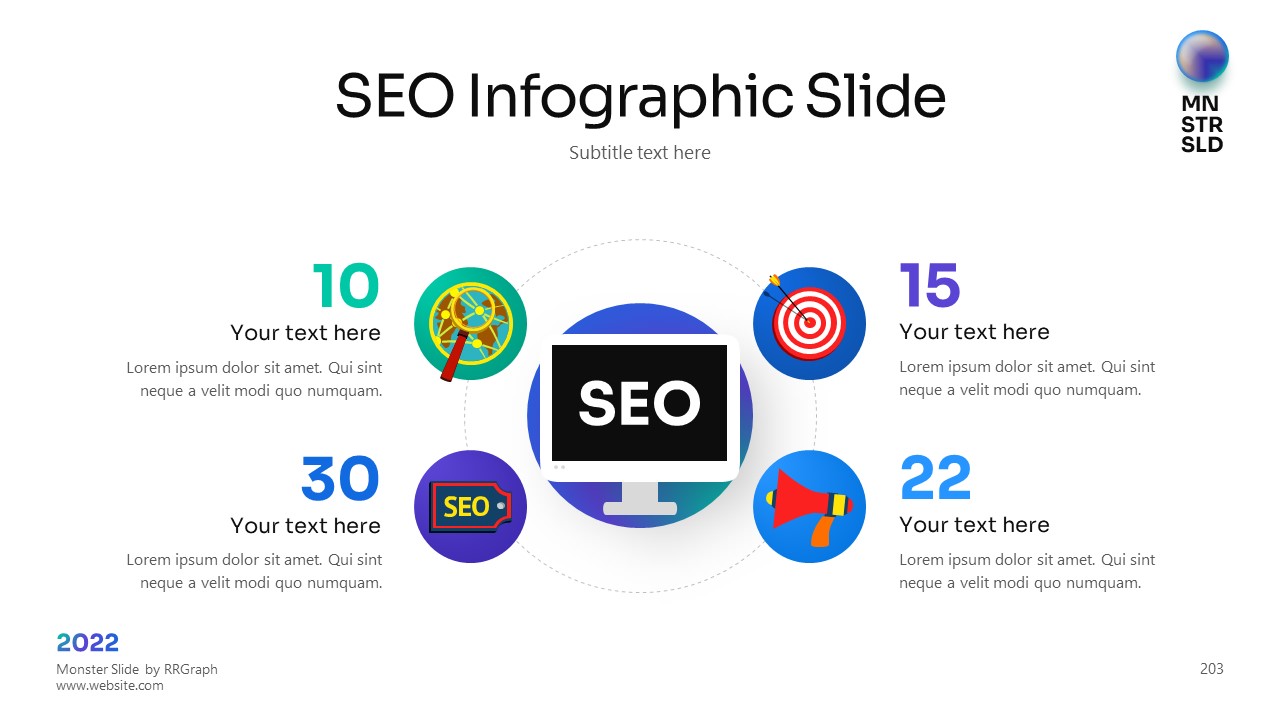 SEO Infographic Slide

Subtitle text here

MN
STR
SLD

10

Your text here

Lorem ipsum dolor sit amet. Qui sint neque a velit modi quo numquam.

30

Your text here

Lorem ipsum dolor sit amet. Qui sint neque a velit modi quo numquam.

SEO

SEO

15

Your text here

Lorem ipsum dolor sit amet. Qui sint neque a velit modi quo numquam.

22

Your text here

Lorem ipsum dolor sit amet. Qui sint neque a velit modi quo numquam.

2022

Monster Slide by RRGraph
www.website.com

203