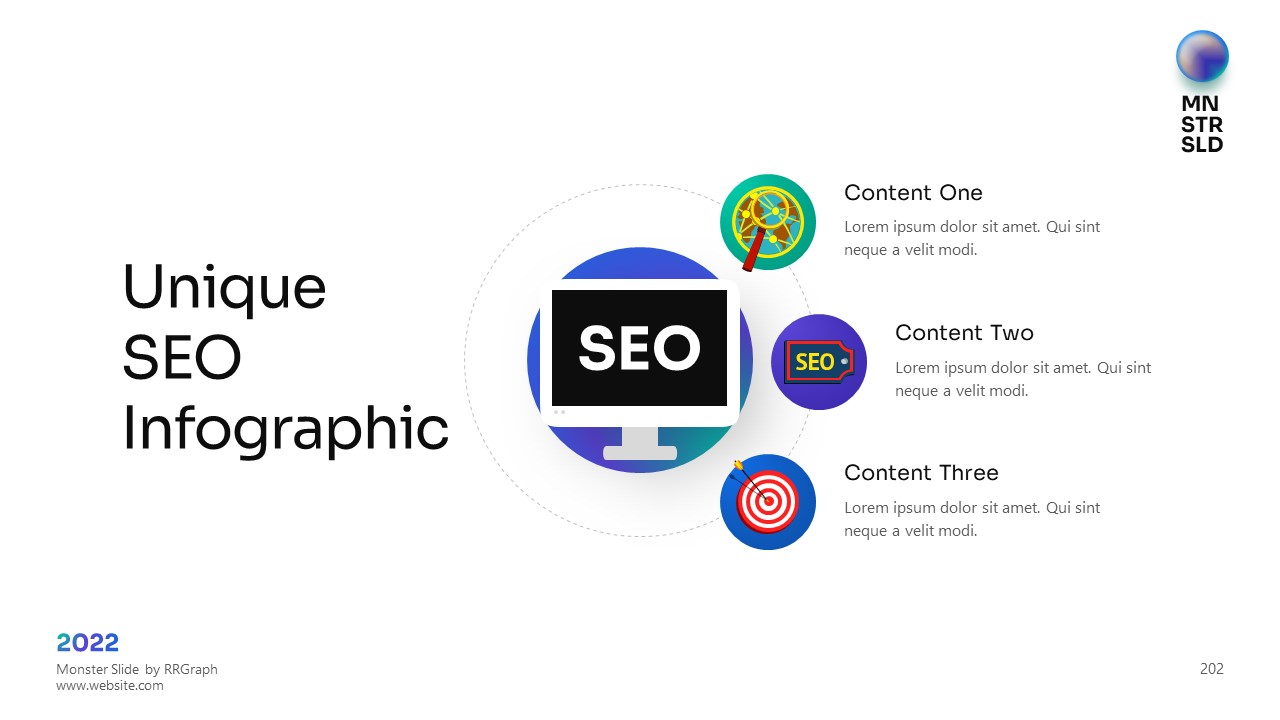 MN
STR
SLD

Unique SEO Infographic

SEO

Content One
Lorem ipsum dolor sit amet. Qui sint neque a velit modi.

SEO

Content Two
Lorem ipsum dolor sit amet. Qui sint neque a velit modi.

Content Three
Lorem ipsum dolor sit amet. Qui sint neque a velit modi.

2022
Monster Slide by RRGraph
www.website.com

202