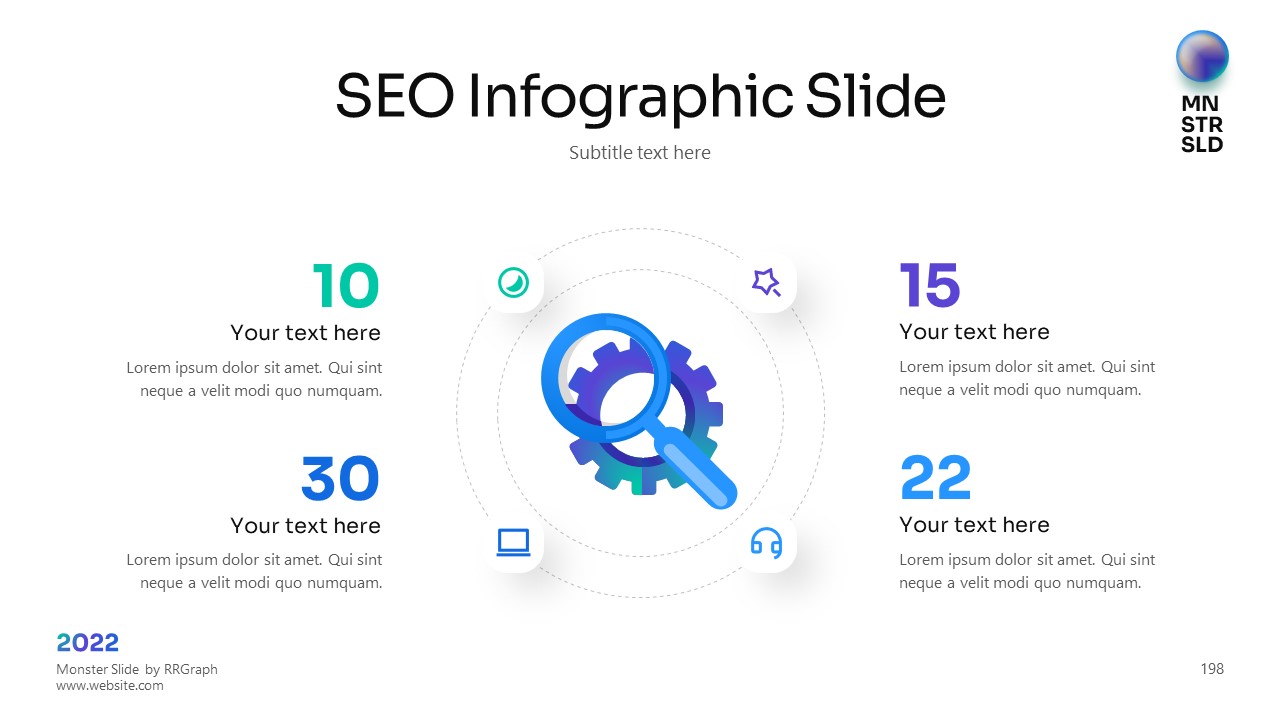 SEO Infographic Slide

Subtitle text here

MN
STR
SLD

10

Your text here

Lorem ipsum dolor sit amet. Qui sint neque a velit modi quo numquam.

30

Your text here

Lorem ipsum dolor sit amet. Qui sint neque a velit modi quo numquam.

15

Your text here

Lorem ipsum dolor sit amet. Qui sint neque a velit modi quo numquam.

22

Your text here

Lorem ipsum dolor sit amet. Qui sint neque a velit modi quo numquam.

2022

Monster Slide by RRGraph
www.website.com

198