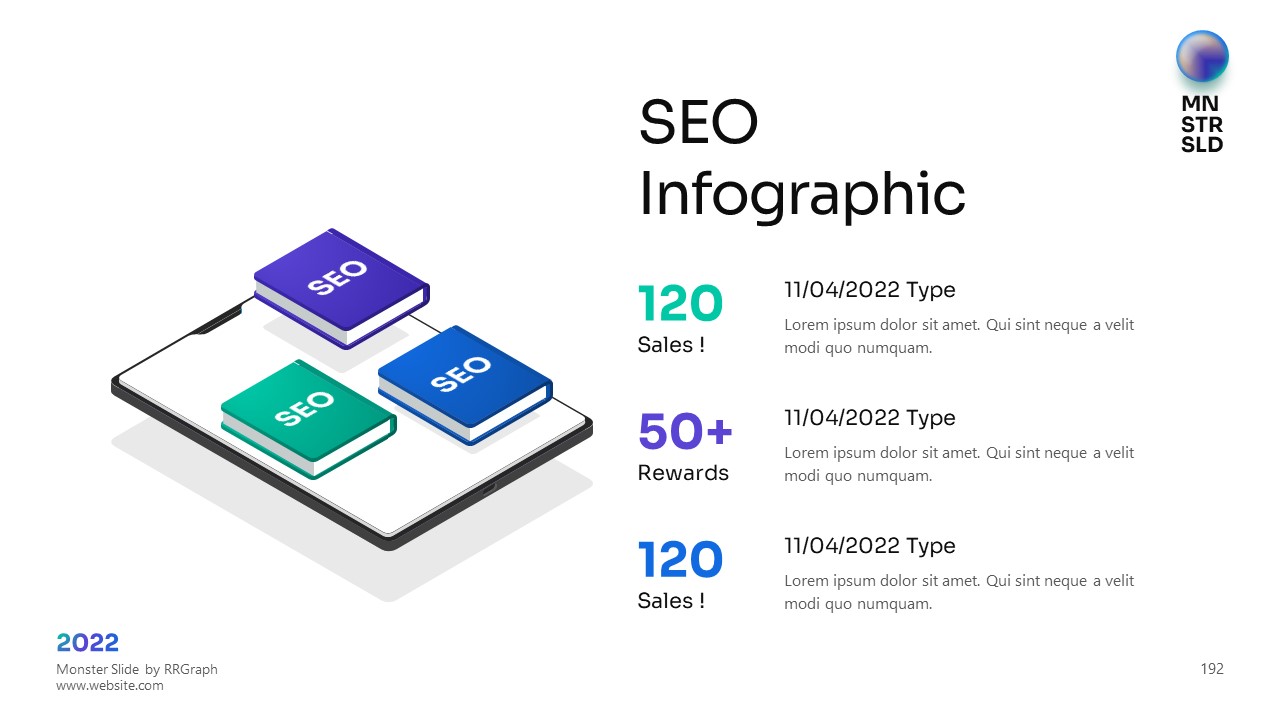 MN
STR
SLD

SEO
Infographic

SEO

SEO

SEO

120
Sales !

11/04/2022 Type
Lorem ipsum dolor sit amet. Qui sint neque a velit modi quo numquam.

50+
Rewards

11/04/2022 Type
Lorem ipsum dolor sit amet. Qui sint neque a velit modi quo numquam.

120
Sales !

11/04/2022 Type
Lorem ipsum dolor sit amet. Qui sint neque a velit modi quo numquam.

2022
Monster Slide by RRGraph
www.website.com

192