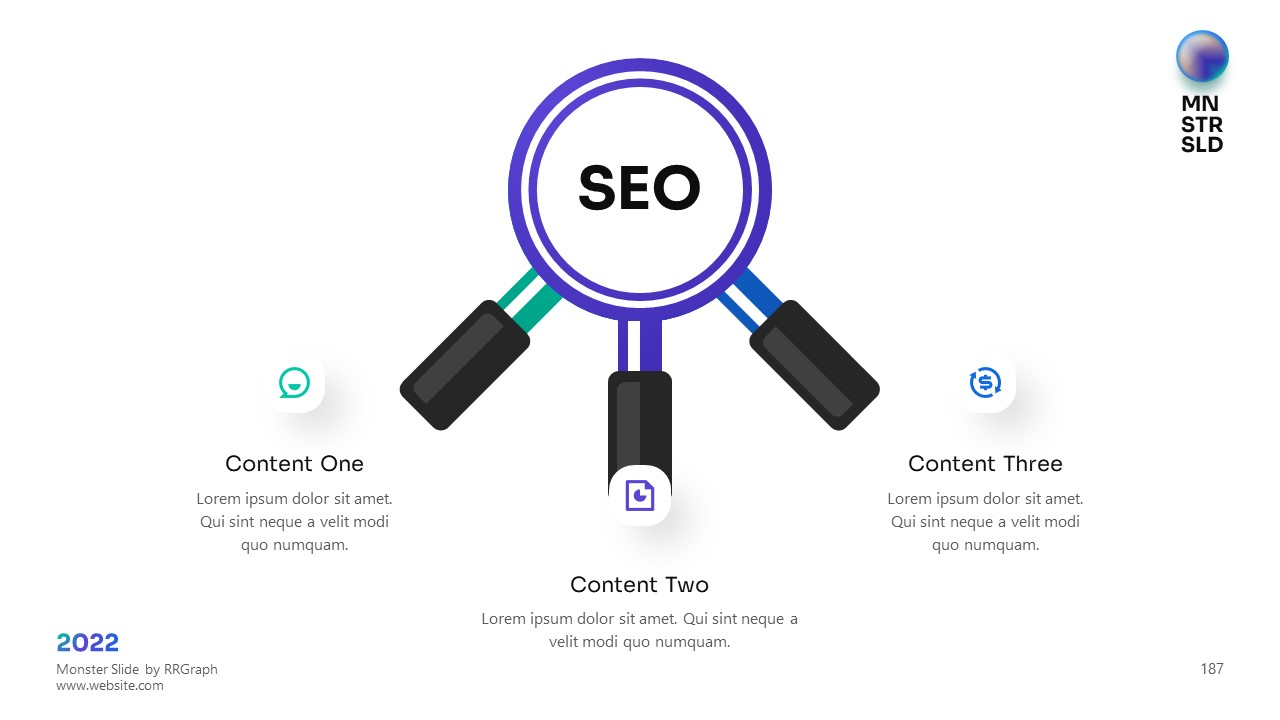 MN
STR
SLD

SEO

Content One

Lorem ipsum dolor sit amet. Qui sint neque a velit modi quo numquam.

Content Two

Lorem ipsum dolor sit amet. Qui sint neque a velit modi quo numquam.

Content Three

Lorem ipsum dolor sit amet. Qui sint neque a velit modi quo numquam.

2022
Monster Slide by RRGraph
www.website.com

187