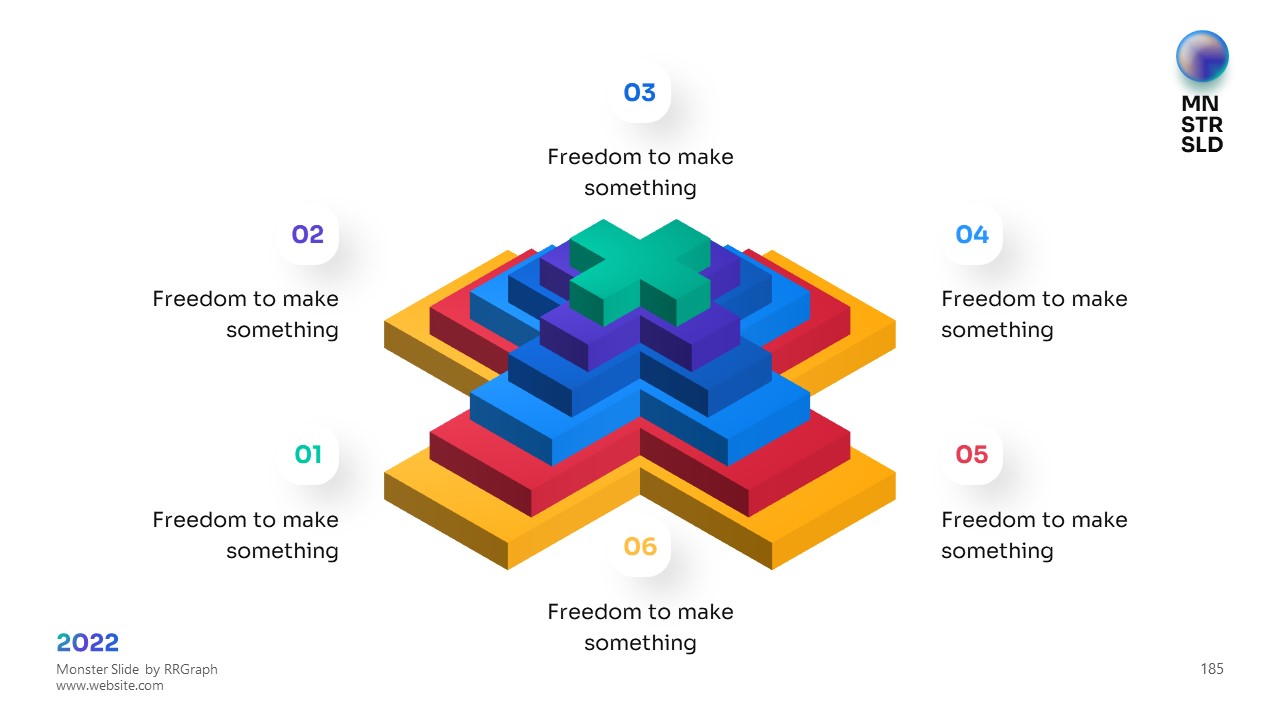 MN
STR
SLD

03

Freedom to make something

02

Freedom to make something

04

Freedom to make something

01

Freedom to make something

05

Freedom to make something

06

Freedom to make something

2022

Monster Slide by RRGraph
www.website.com

185