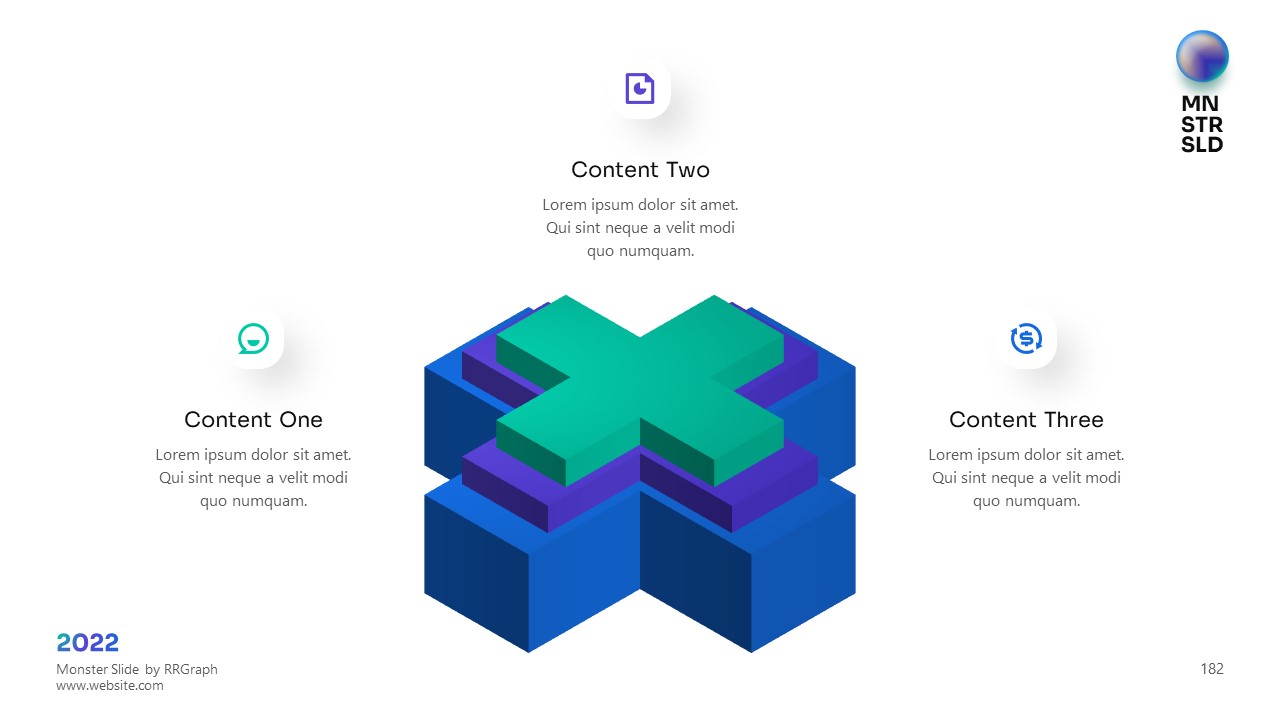 MN
STR
SLD

Content Two
Lorem ipsum dolor sit amet. Qui sint neque a velit modi quo numquam.

Content One
Lorem ipsum dolor sit amet. Qui sint neque a velit modi quo numquam.

Content Three
Lorem ipsum dolor sit amet. Qui sint neque a velit modi quo numquam.

2022
Monster Slide by RRGraph
www.website.com

182