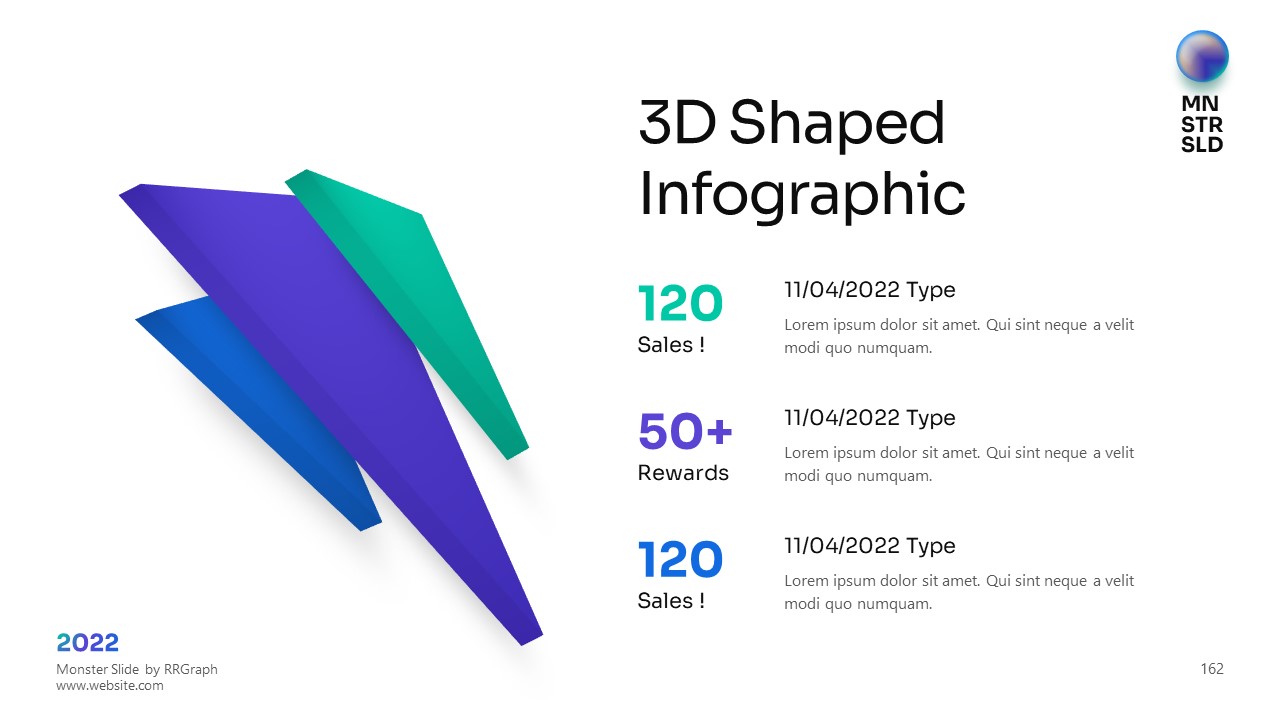 MN
STR
SLD

3D Shaped Infographic

120
Sales !

11/04/2022 Type
Lorem ipsum dolor sit amet. Qui sint neque a velit modi quo numquam.

50+
Rewards

11/04/2022 Type
Lorem ipsum dolor sit amet. Qui sint neque a velit modi quo numquam.

120
Sales !

11/04/2022 Type
Lorem ipsum dolor sit amet. Qui sint neque a velit modi quo numquam.

2022
Monster Slide by RRGraph
www.website.com

162