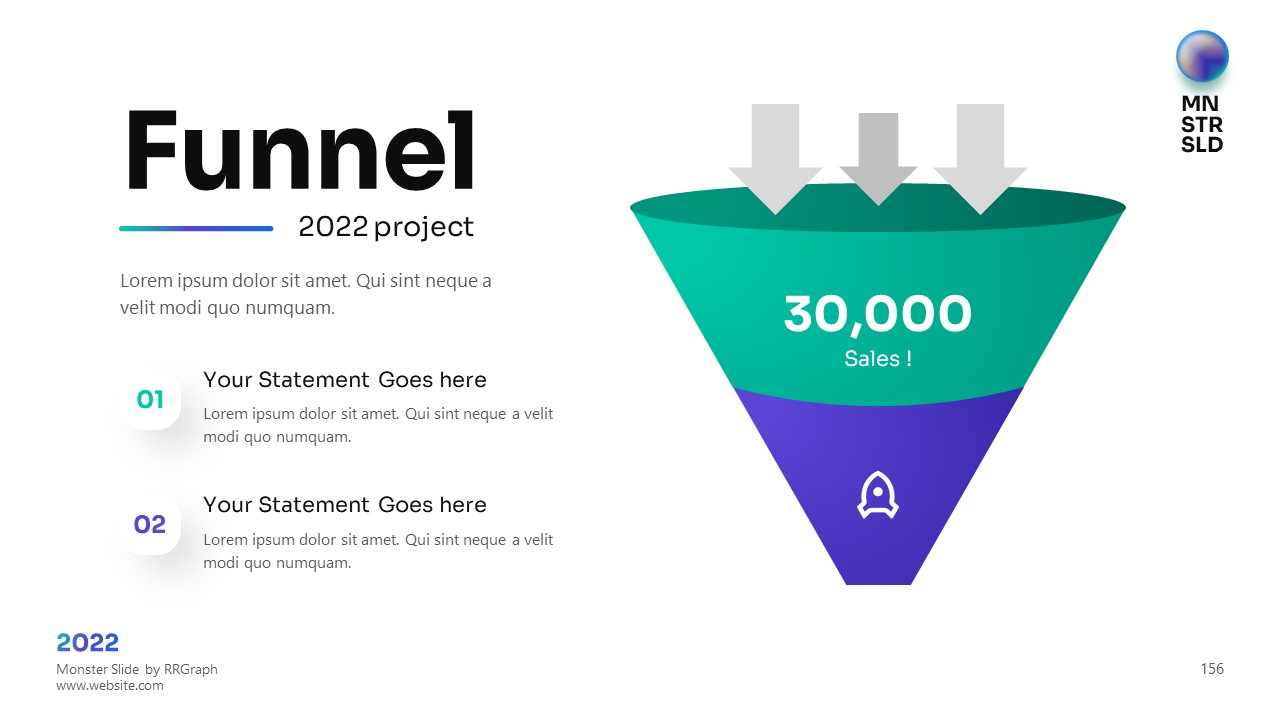 MN
STR
SLD

Funnel

2022 project

Lorem ipsum dolor sit amet. Qui sint neque a velit modi quo numquam.

01

Your Statement Goes here

Lorem ipsum dolor sit amet. Qui sint neque a velit modi quo numquam.

02

Your Statement Goes here

Lorem ipsum dolor sit amet. Qui sint neque a velit modi quo numquam.

30,000

Sales !

2022

Monster Slide by RRGraph
www.website.com

156