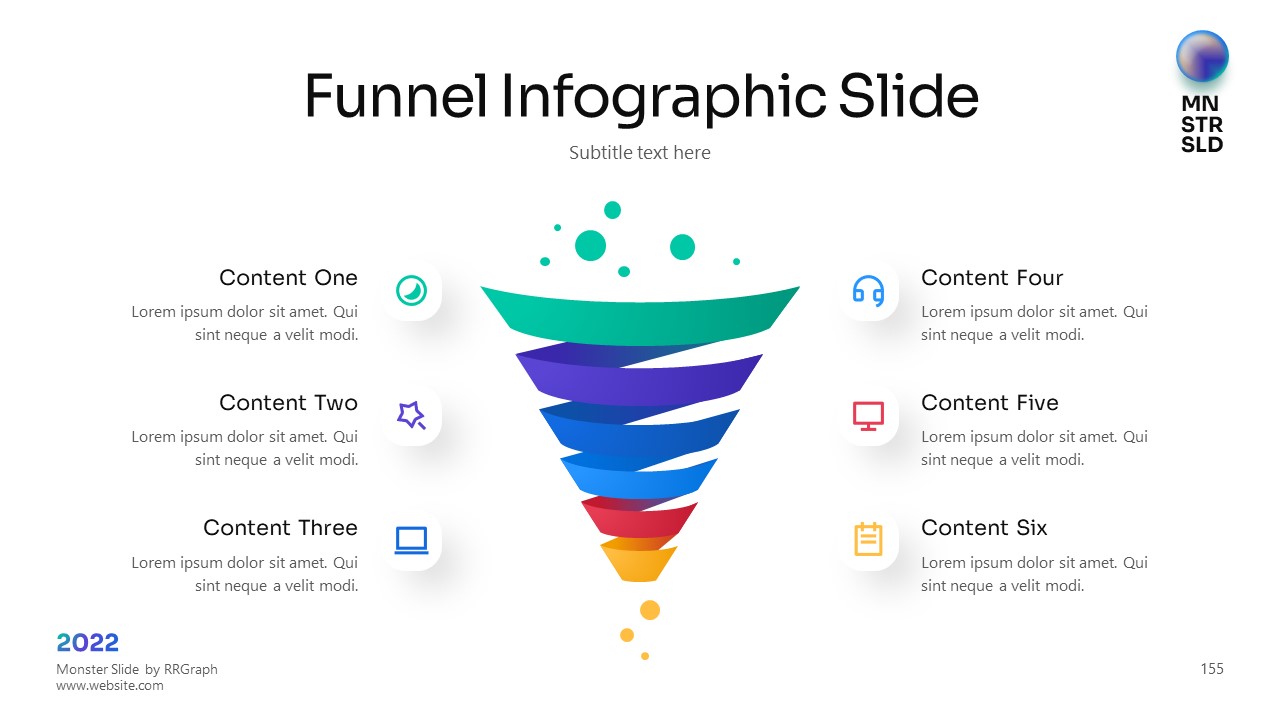 Funnel Infographic Slide

Subtitle text here

MN
STR
SLD

Content One
Lorem ipsum dolor sit amet. Qui sint neque a velit modi.

Content Two
Lorem ipsum dolor sit amet. Qui sint neque a velit modi.

Content Three
Lorem ipsum dolor sit amet. Qui sint neque a velit modi.

Content Four
Lorem ipsum dolor sit amet. Qui sint neque a velit modi.

Content Five
Lorem ipsum dolor sit amet. Qui sint neque a velit modi.

Content Six
Lorem ipsum dolor sit amet. Qui sint neque a velit modi.

2022
Monster Slide by RRGraph
www.website.com

155